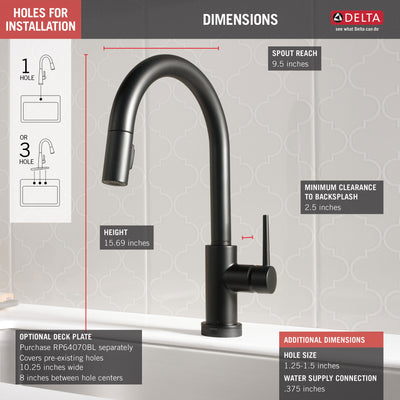 HOLES FOR INSTALLATION

DIMENSIONS

DELTA
see what Delta can do

1
HOLE

OR
3
HOLE

SPOUT REACH
9.5 inches

MINIMUM CLEARANCE TO BACKSPLASH
2.5 inches

HEIGHT
15.69 inches

OPTIONAL DECK PLATE
Purchase RP64070BL separately
Covers pre-existing holes
10.25 inches wide
8 inches between hole centers

ADDITIONAL DIMENSIONS
HOLE SIZE
1.25-1.5 inches
WATER SUPPLY CONNECTION
.375 inches