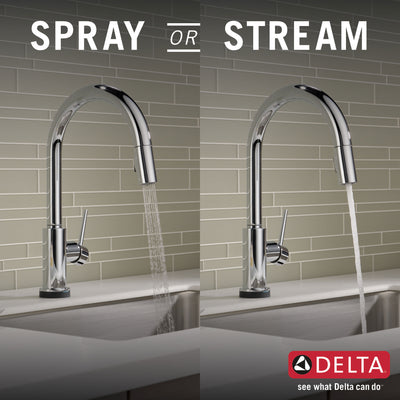 SPRAY OR STREAM

DELTA
see what Delta can do