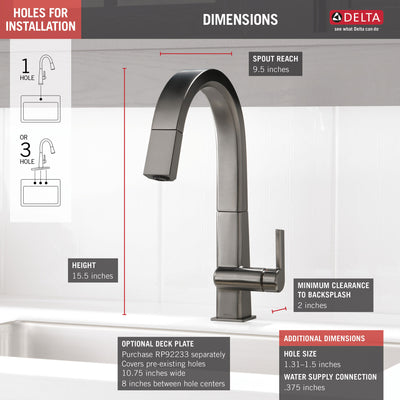 HOLES FOR INSTALLATION

DIMENSIONS

DELTA
see what Delta can do

1
HOLE

OR
3
HOLE

SPOUT REACH
9.5 inches

HEIGHT
15.5 inches

MINIMUM CLEARANCE TO BACKSPLASH
2 inches

OPTIONAL DECK PLATE
Purchase RP92233 separately
Covers pre-existing holes
10.75 inches wide
8 inches between hole centers

ADDITIONAL DIMENSIONS
HOLE SIZE
1.31–1.5 inches
WATER SUPPLY CONNECTION
.375 inches