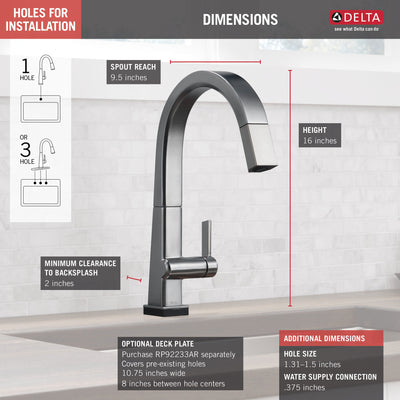 HOLES FOR INSTALLATION

DIMENSIONS

DELTA
see what Delta can do

1
HOLE

OR

3
HOLE

SPOUT REACH
9.5 inches

HEIGHT
16 inches

MINIMUM CLEARANCE TO BACKSPLASH
2 inches

OPTIONAL DECK PLATE
Purchase RP92233AR separately
Covers pre-existing holes
10.75 inches wide
8 inches between hole centers

ADDITIONAL DIMENSIONS

HOLE SIZE
1.31–1.5 inches

WATER SUPPLY CONNECTION
.375 inches