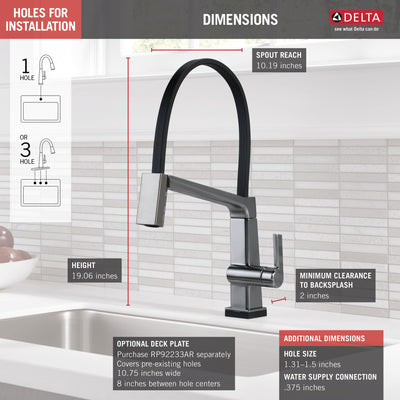 HOLES FOR INSTALLATION

DIMENSIONS

DELTA
see what Delta can do

1
HOLE

OR
3
HOLE

SPOUT REACH
10.19 inches

HEIGHT
19.06 inches

MINIMUM CLEARANCE TO BACKSPLASH
2 inches

OPTIONAL DECK PLATE
Purchase RP92233AR separately
Covers pre-existing holes
10.75 inches wide
8 inches between hole centers

ADDITIONAL DIMENSIONS
HOLE SIZE
1.31–1.5 inches
WATER SUPPLY CONNECTION
.375 inches