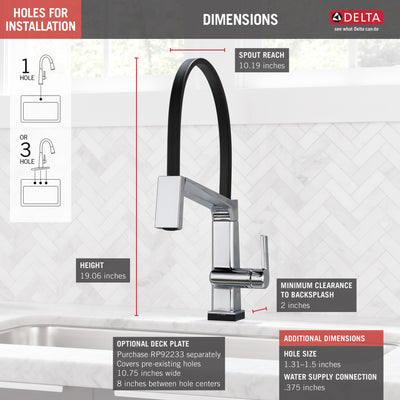 HOLES FOR INSTALLATION

DIMENSIONS

DELTA
see what Delta can do

1
HOLE

OR
3
HOLE

SPOUT REACH
10.19 inches

HEIGHT
19.06 inches

MINIMUM CLEARANCE TO BACKSPLASH
2 inches

OPTIONAL DECK PLATE
Purchase RP92233 separately
Covers pre-existing holes
10.75 inches wide
8 inches between hole centers

ADDITIONAL DIMENSIONS
HOLE SIZE
1.31–1.5 inches
WATER SUPPLY CONNECTION
.375 inches