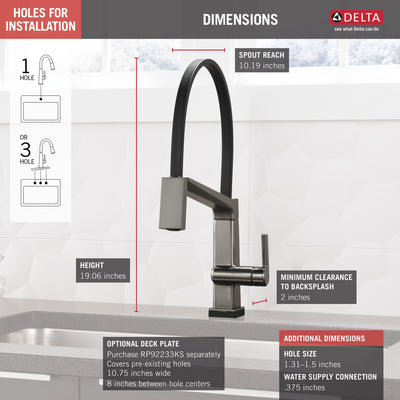 HOLES FOR INSTALLATION

DIMENSIONS

DELTA
see what Delta can do

1
HOLE

OR
3
HOLE

SPOUT REACH
10.19 inches

HEIGHT
19.06 inches

MINIMUM CLEARANCE TO BACKSPLASH
2 inches

OPTIONAL DECK PLATE
Purchase RP92233KS separately
Covers pre-existing holes
10.75 inches wide
8 inches between hole centers

ADDITIONAL DIMENSIONS
HOLE SIZE
1.31–1.5 inches
WATER SUPPLY CONNECTION
.375 inches