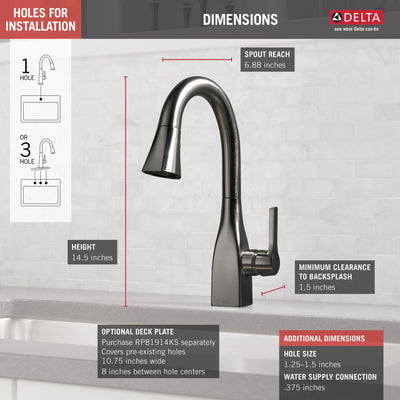 HOLES FOR INSTALLATION

DIMENSIONS

DELTA
see what Delta can do

1
HOLE

OR
3
HOLE

SPOUT REACH
6.88 inches

HEIGHT
14.5 inches

MINIMUM CLEARANCE TO BACKSPLASH
1.5 inches

OPTIONAL DECK PLATE
Purchase RP81914KS separately
Covers pre-existing holes
10.75 inches wide
8 inches between hole centers

ADDITIONAL DIMENSIONS
HOLE SIZE
1.25–1.5 inches
WATER SUPPLY CONNECTION
.375 inches