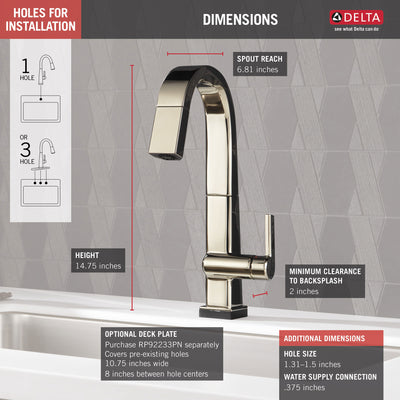 HOLES FOR INSTALLATION

DIMENSIONS

DELTA
see what Delta can do

1 HOLE

OR

3 HOLE

SPOUT REACH
6.81 inches

HEIGHT
14.75 inches

MINIMUM CLEARANCE TO BACKSPLASH
2 inches

OPTIONAL DECK PLATE
Purchase RP92233PN separately
Covers pre-existing holes
10.75 inches wide
8 inches between hole centers

ADDITIONAL DIMENSIONS
HOLE SIZE
1.31–1.5 inches
WATER SUPPLY CONNECTION
.375 inches