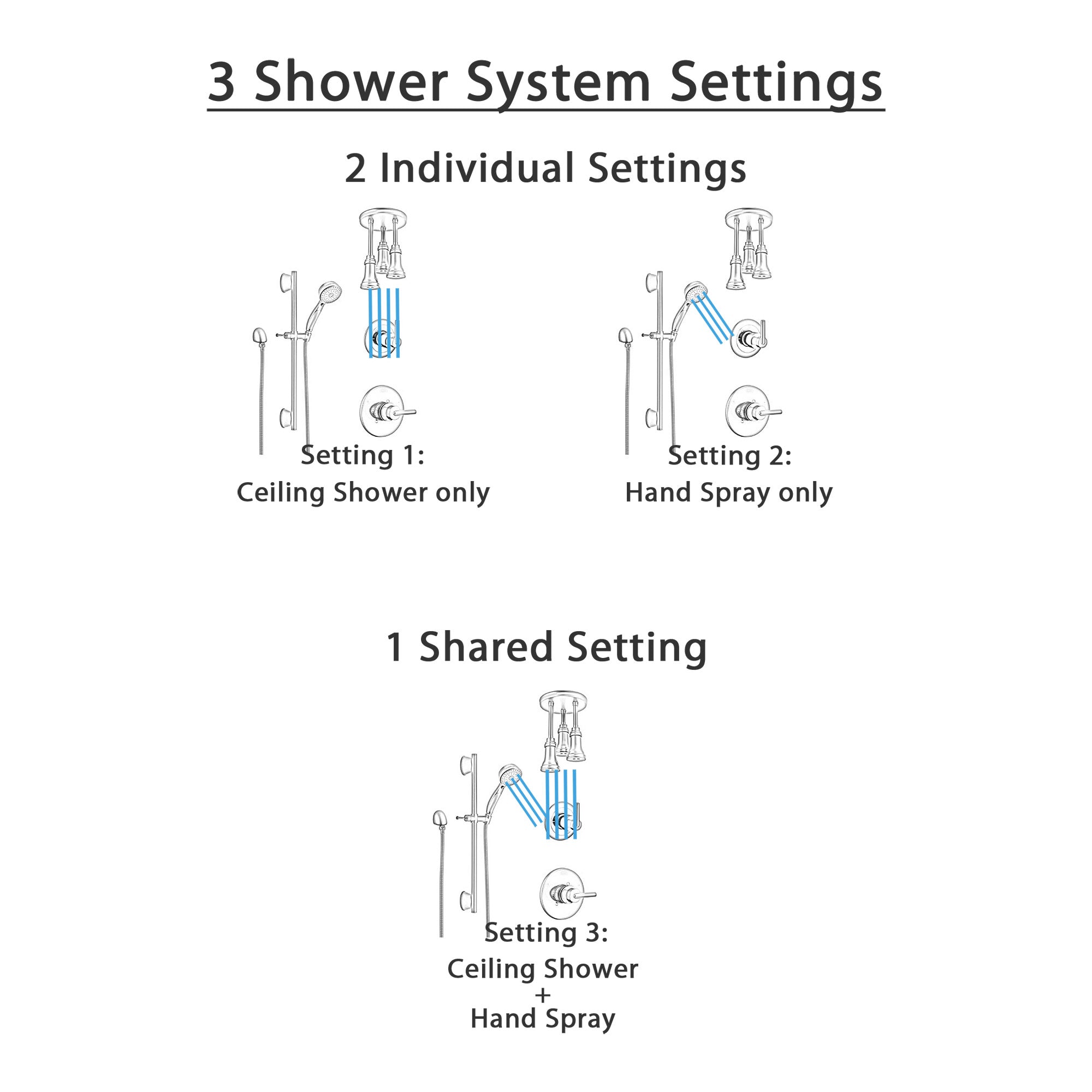 3 Shower System Settings

2 Individual Settings

Setting 1:
Ceiling Shower only

Setting 2:
Hand Spray only

1 Shared Setting

Setting 3:
Ceiling Shower
+
Hand Spray