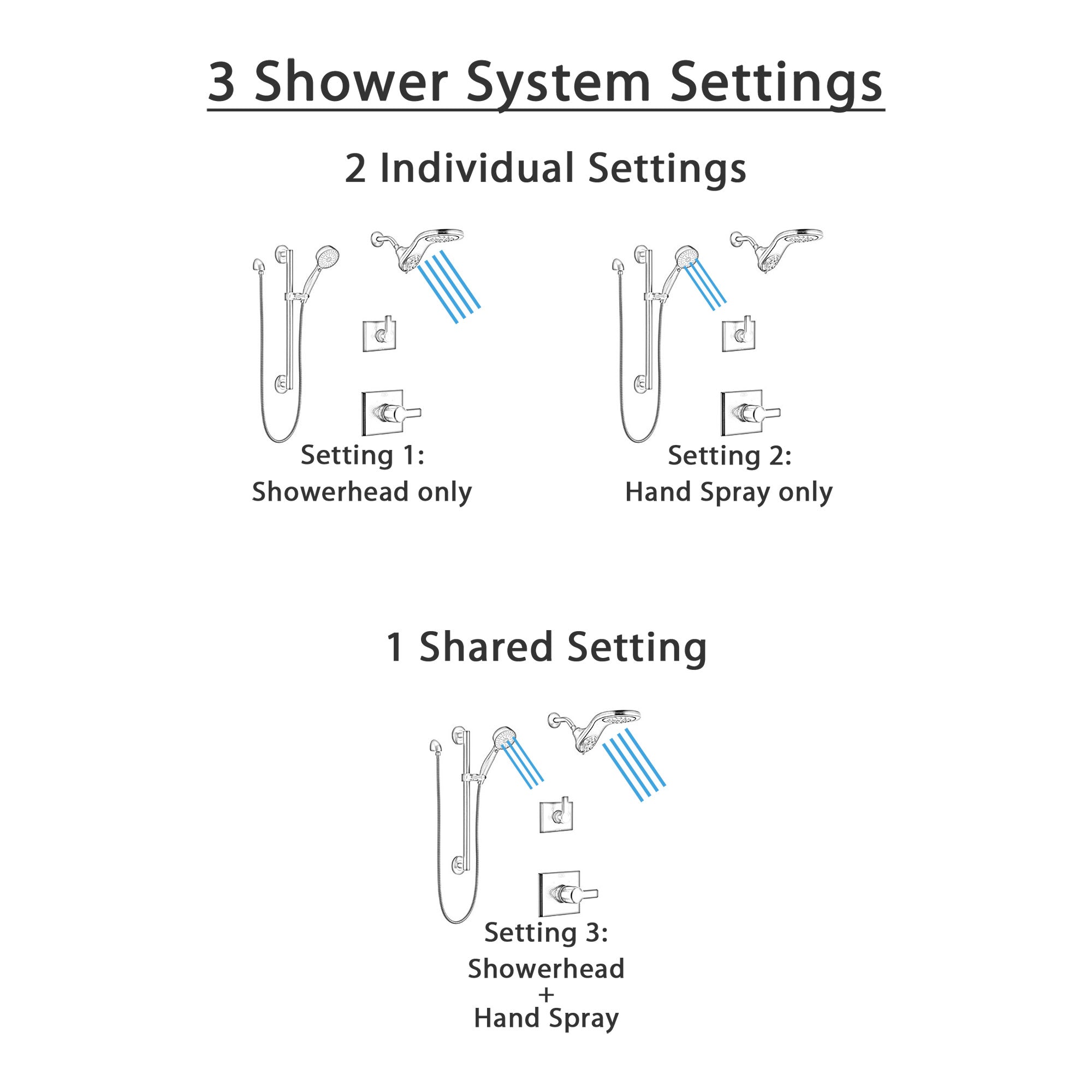 3 Shower System Settings

2 Individual Settings

Setting 1:
Showerhead only

Setting 2:
Hand Spray only

1 Shared Setting

Setting 3:
Showerhead
+
Hand Spray