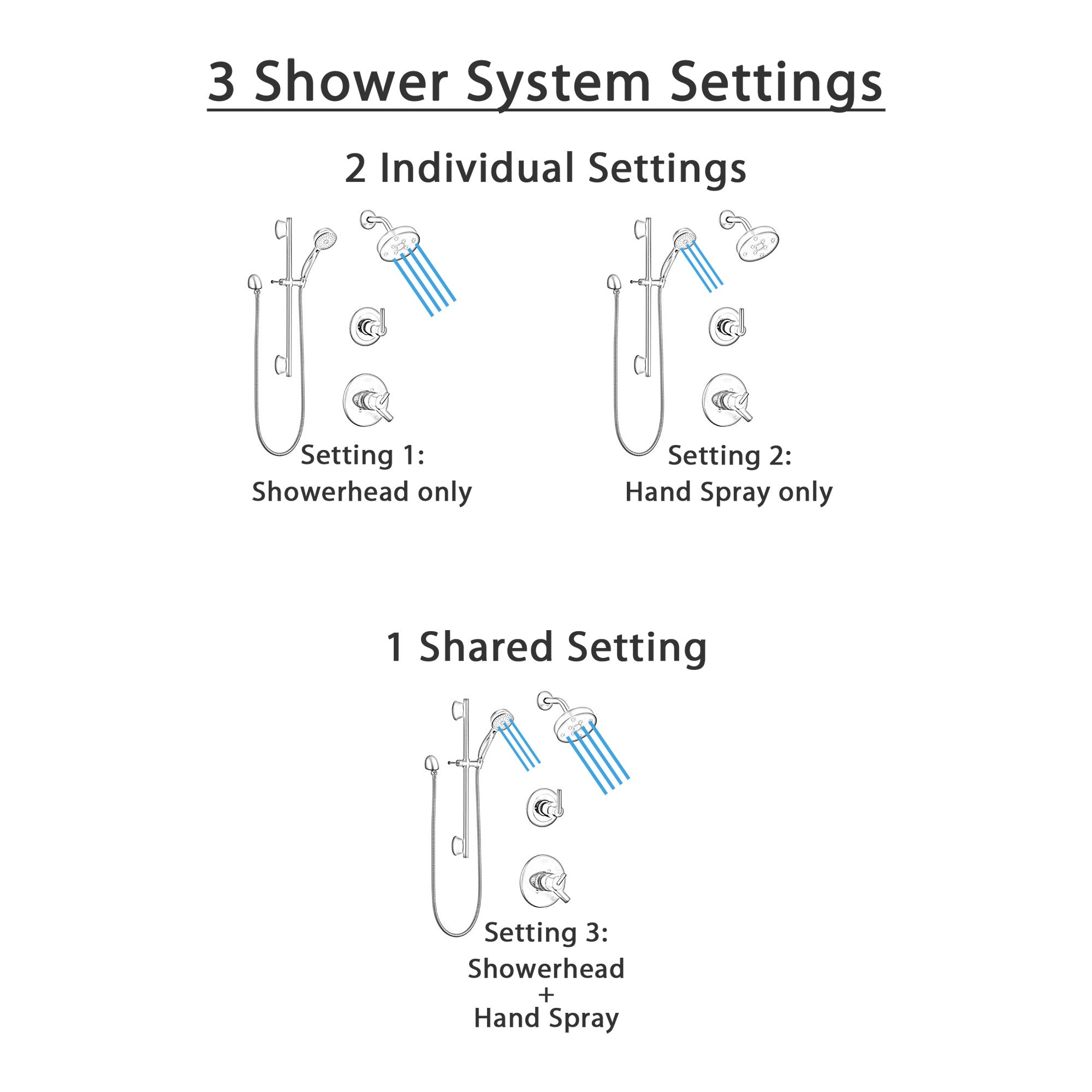 3 Shower System Settings

2 Individual Settings

Setting 1:
Showerhead only

Setting 2:
Hand Spray only

1 Shared Setting

Setting 3:
Showerhead
+
Hand Spray