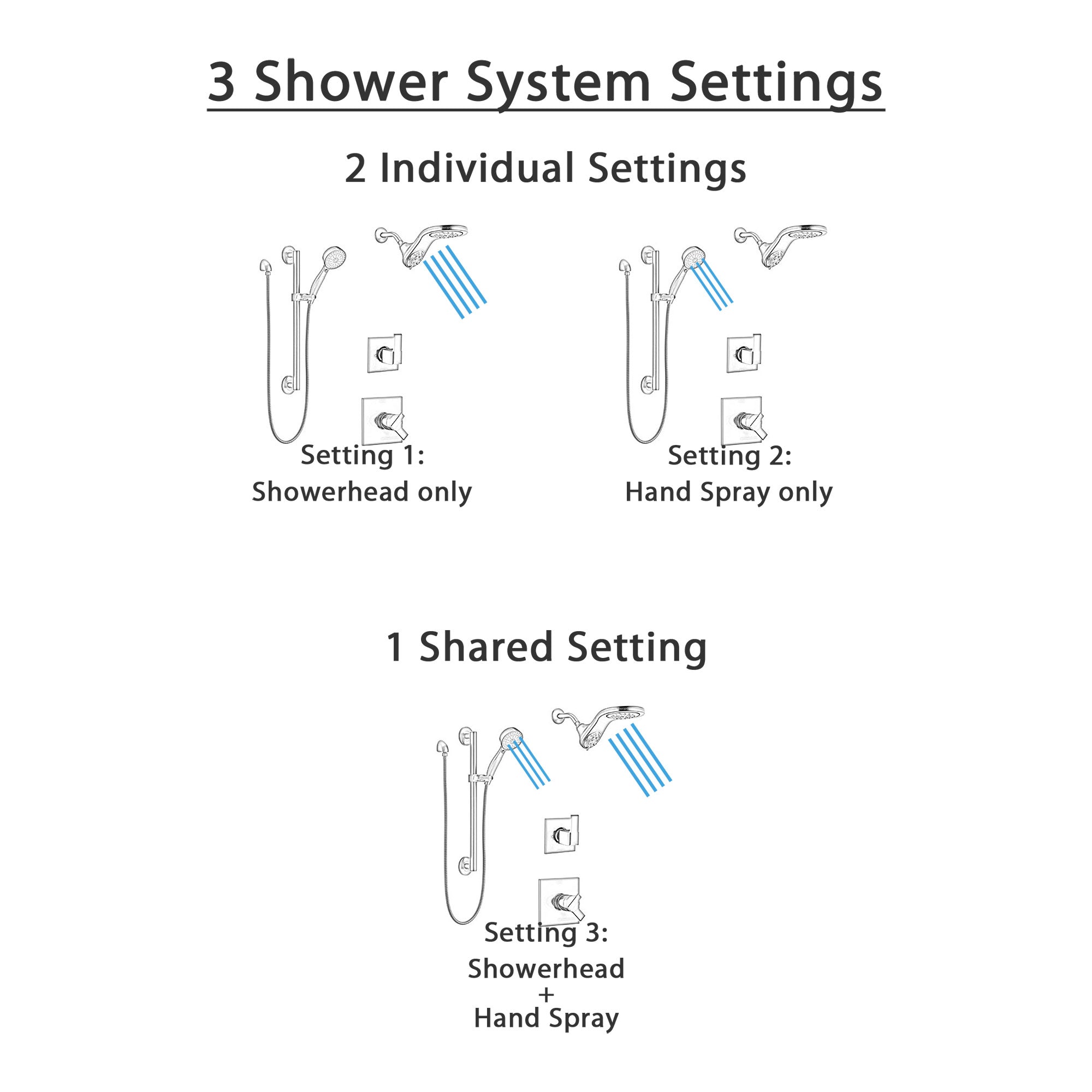 3 Shower System Settings

2 Individual Settings

Setting 1:
Showerhead only

Setting 2:
Hand Spray only

1 Shared Setting

Setting 3:
Showerhead
+
Hand Spray