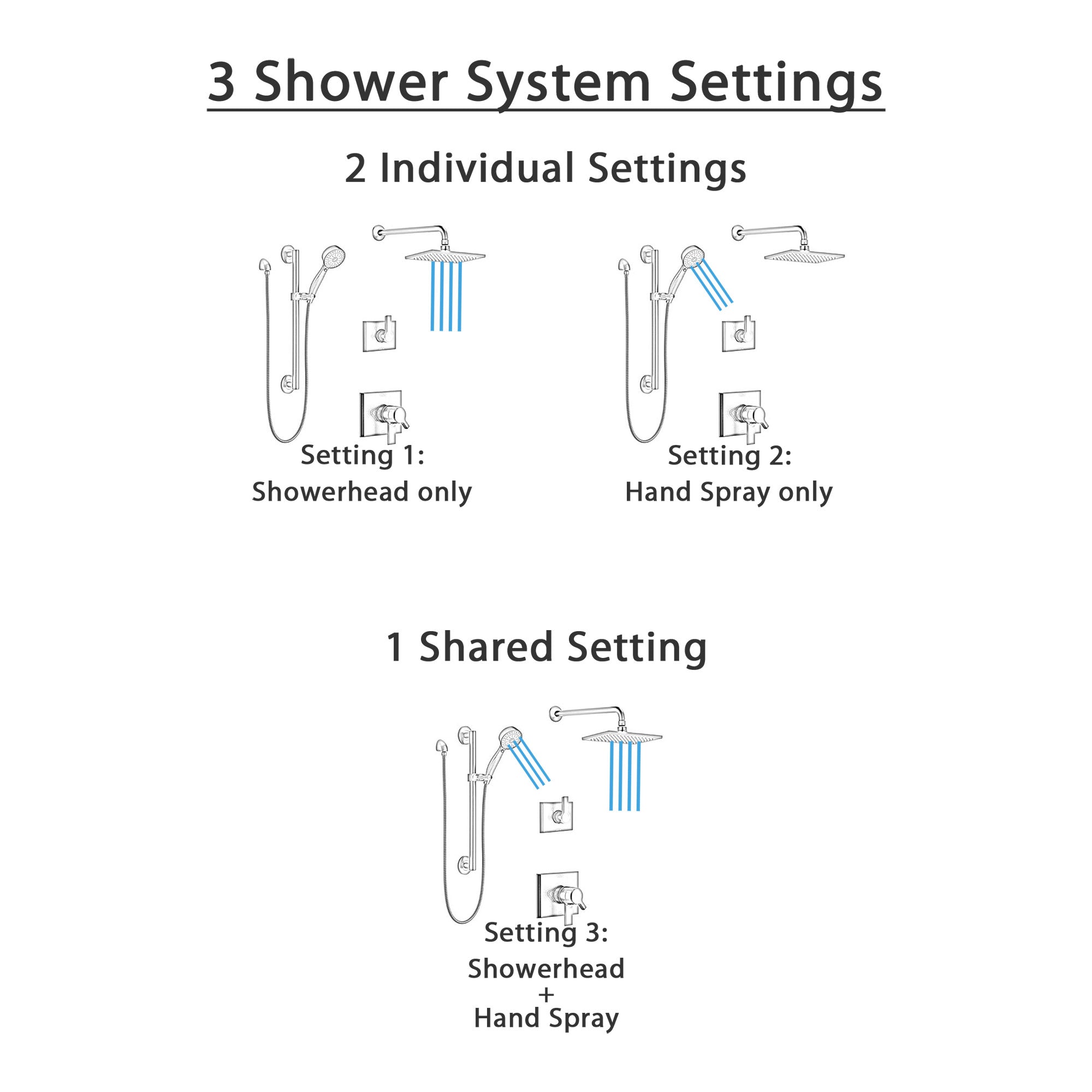 3 Shower System Settings

2 Individual Settings

Setting 1:
Showerhead only

Setting 2:
Hand Spray only

1 Shared Setting

Setting 3:
Showerhead
+
Hand Spray