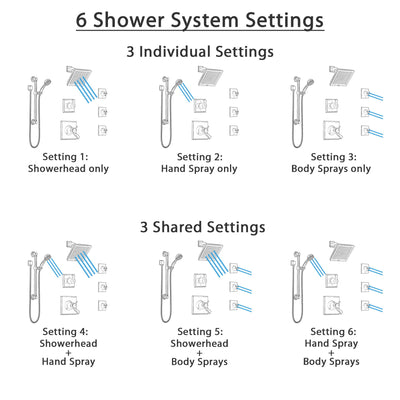 6 Shower System Settings

3 Individual Settings

Setting 1:
Showerhead only

Setting 2:
Hand Spray only

Setting 3:
Body Sprays only

3 Shared Settings

Setting 4:
Showerhead
+
Hand Spray

Setting 5:
Showerhead
+
Body Sprays

Setting 6:
Hand Spray
+
Body Sprays