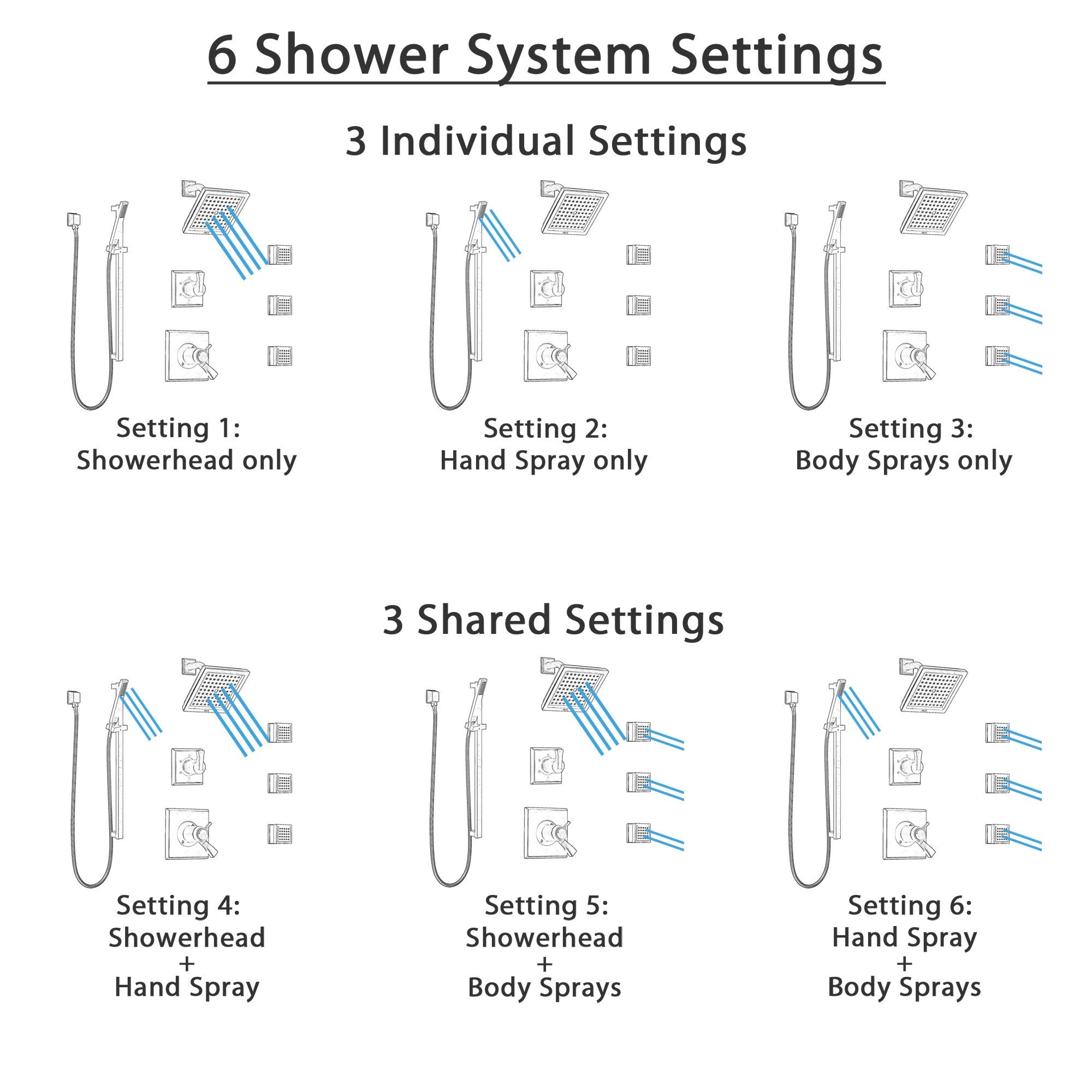 6 Shower System Settings

3 Individual Settings

Setting 1:
Showerhead only

Setting 2:
Hand Spray only

Setting 3:
Body Sprays only

3 Shared Settings

Setting 4:
Showerhead
+
Hand Spray

Setting 5:
Showerhead
+
Body Sprays

Setting 6:
Hand Spray
+
Body Sprays