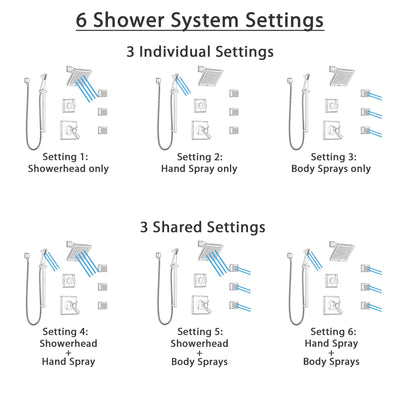 6 Shower System Settings

3 Individual Settings

Setting 1:
Showerhead only

Setting 2:
Hand Spray only

Setting 3:
Body Sprays only

3 Shared Settings

Setting 4:
Showerhead
+
Hand Spray

Setting 5:
Showerhead
+
Body Sprays

Setting 6:
Hand Spray
+
Body Sprays