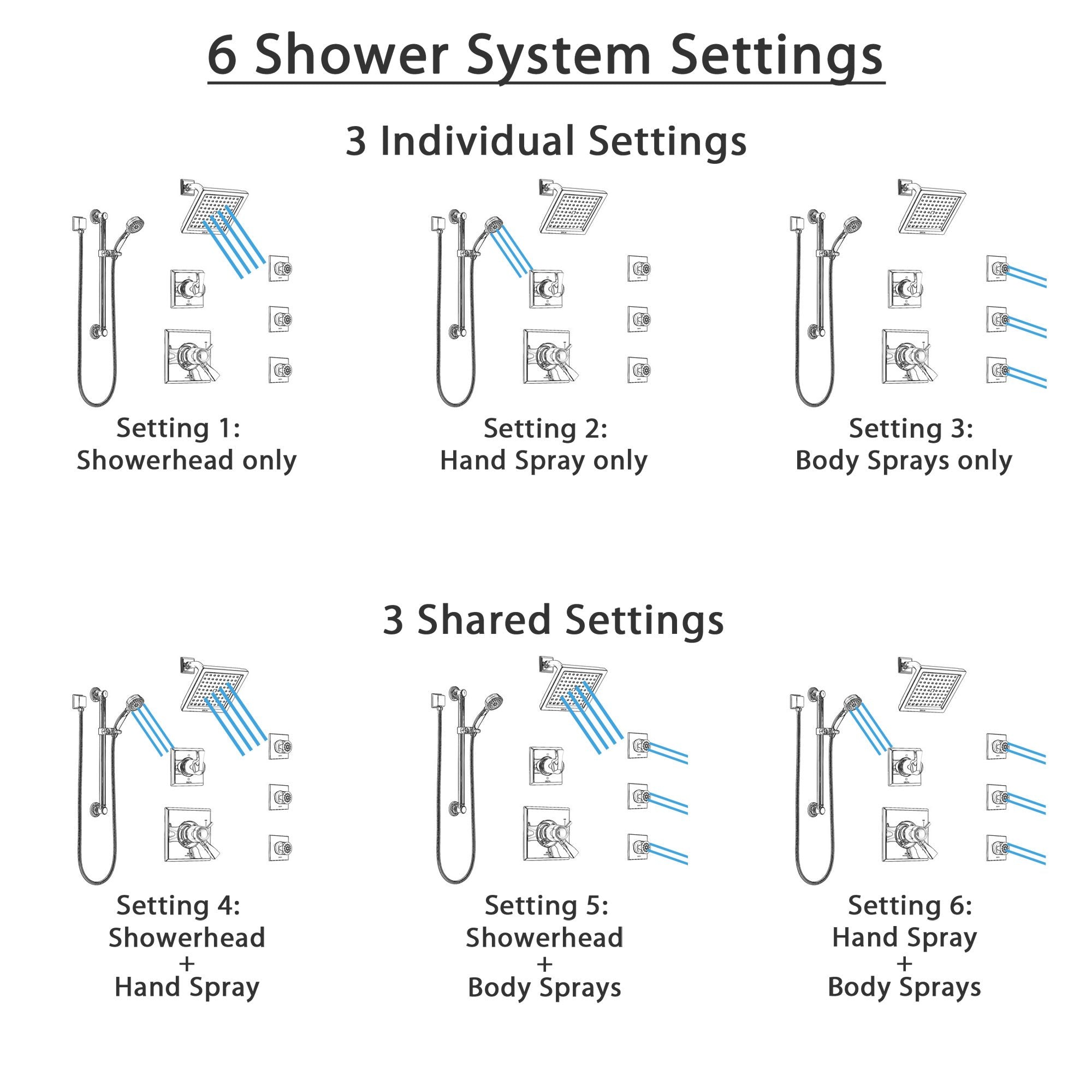 6 Shower System Settings

3 Individual Settings

Setting 1:
Showerhead only

Setting 2:
Hand Spray only

Setting 3:
Body Sprays only

3 Shared Settings

Setting 4:
Showerhead
+
Hand Spray

Setting 5:
Showerhead
+
Body Sprays

Setting 6:
Hand Spray
+
Body Sprays