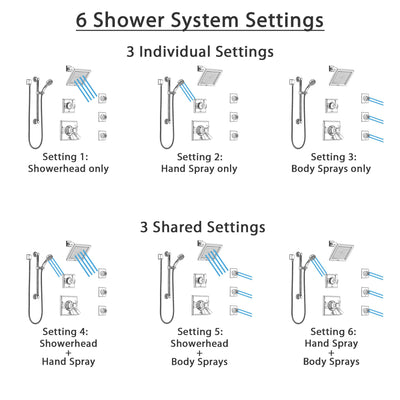 6 Shower System Settings

3 Individual Settings

Setting 1:
Showerhead only

Setting 2:
Hand Spray only

Setting 3:
Body Sprays only

3 Shared Settings

Setting 4:
Showerhead
+
Hand Spray

Setting 5:
Showerhead
+
Body Sprays

Setting 6:
Hand Spray
+
Body Sprays