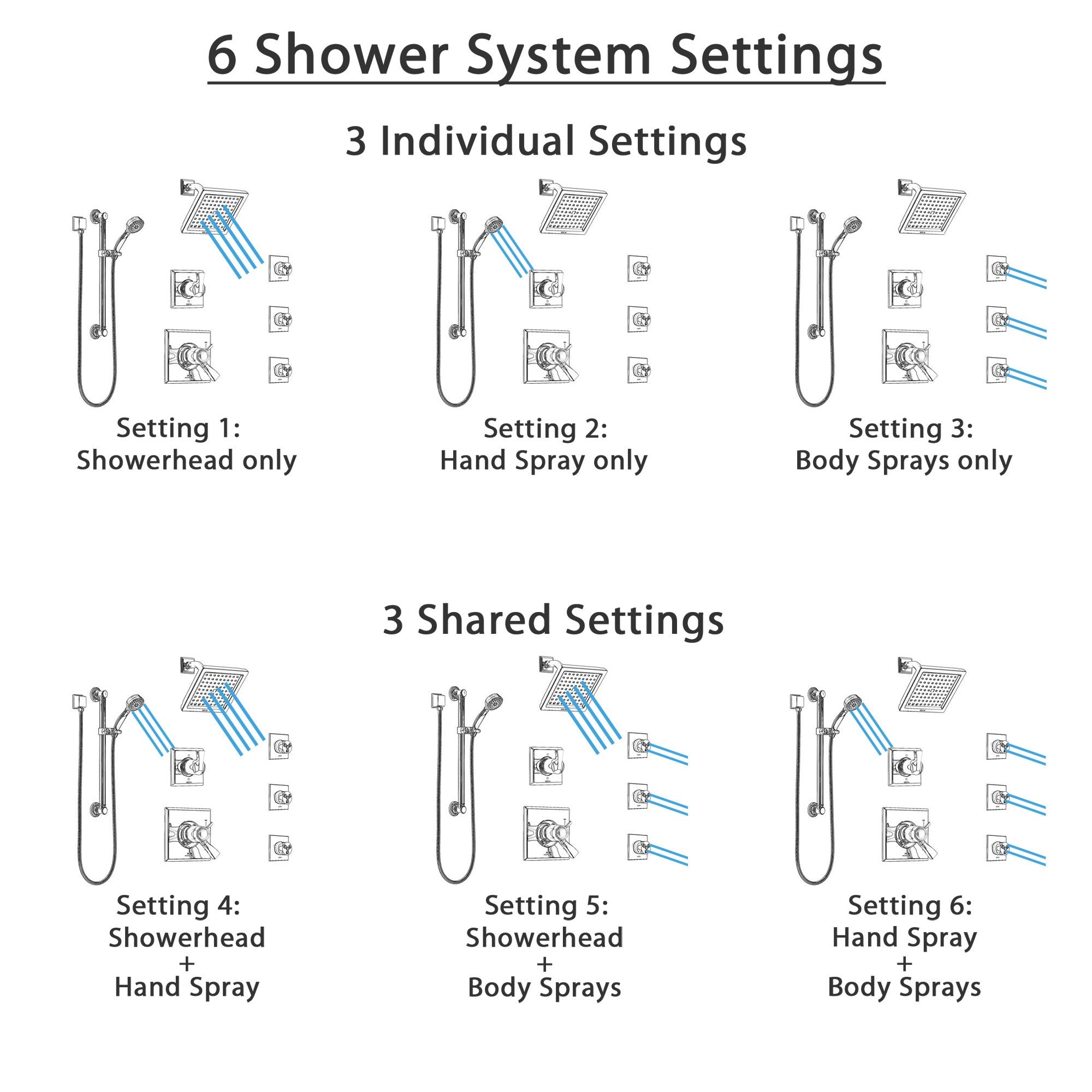 6 Shower System Settings

3 Individual Settings

Setting 1:
Showerhead only

Setting 2:
Hand Spray only

Setting 3:
Body Sprays only

3 Shared Settings

Setting 4:
Showerhead
+
Hand Spray

Setting 5:
Showerhead
+
Body Sprays

Setting 6:
Hand Spray
+
Body Sprays