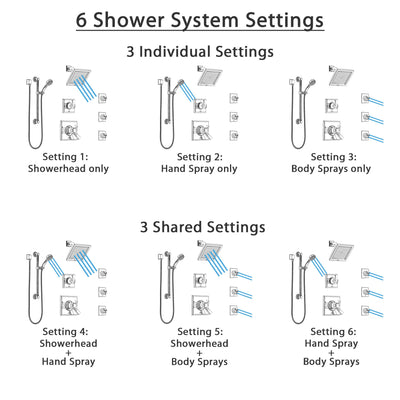 6 Shower System Settings

3 Individual Settings

Setting 1:
Showerhead only

Setting 2:
Hand Spray only

Setting 3:
Body Sprays only

3 Shared Settings

Setting 4:
Showerhead
+
Hand Spray

Setting 5:
Showerhead
+
Body Sprays

Setting 6:
Hand Spray
+
Body Sprays