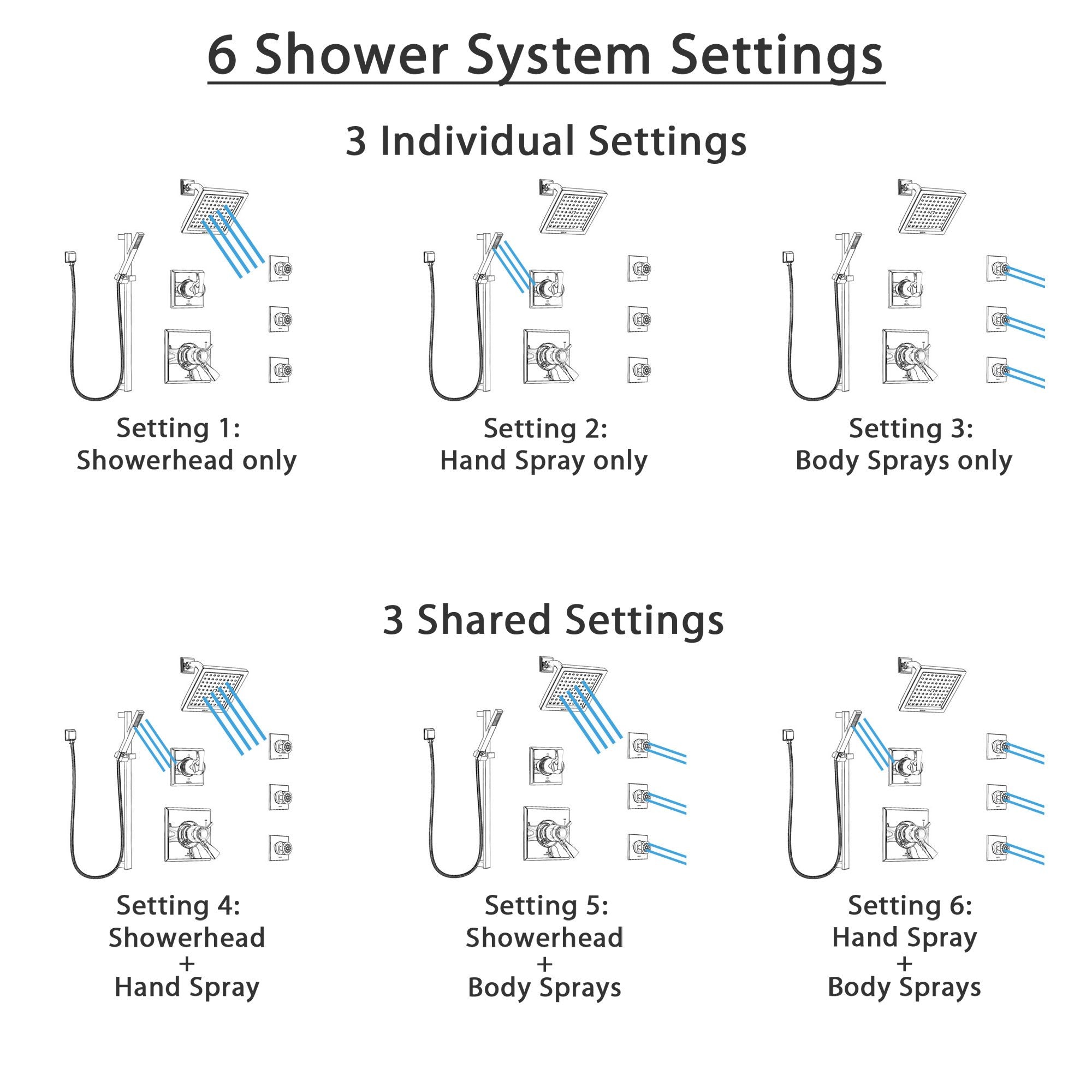 6 Shower System Settings

3 Individual Settings

Setting 1:
Showerhead only

Setting 2:
Hand Spray only

Setting 3:
Body Sprays only

3 Shared Settings

Setting 4:
Showerhead
+
Hand Spray

Setting 5:
Showerhead
+
Body Sprays

Setting 6:
Hand Spray
+
Body Sprays