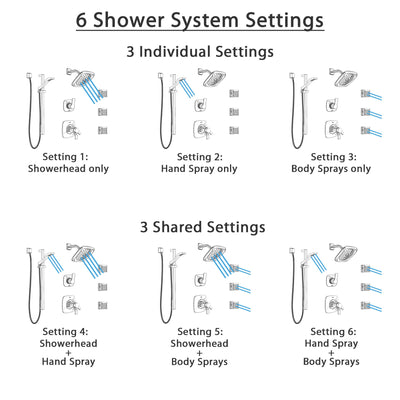 6 Shower System Settings

3 Individual Settings

Setting 1:
Showerhead only

Setting 2:
Hand Spray only

Setting 3:
Body Sprays only

3 Shared Settings

Setting 4:
Showerhead
+
Hand Spray

Setting 5:
Showerhead
+
Body Sprays

Setting 6:
Hand Spray
+
Body Sprays