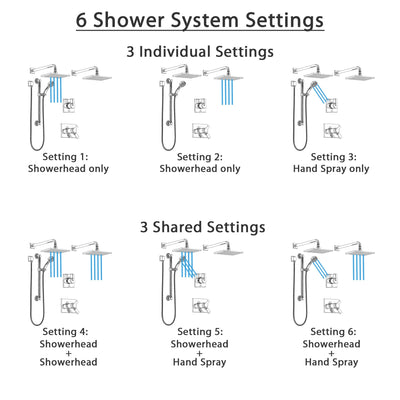 6 Shower System Settings

3 Individual Settings

Setting 1:
Showerhead only

Setting 2:
Showerhead only

Setting 3:
Hand Spray only

3 Shared Settings

Setting 4:
Showerhead
+
Showerhead

Setting 5:
Showerhead
+
Hand Spray

Setting 6:
Showerhead
+
Hand Spray