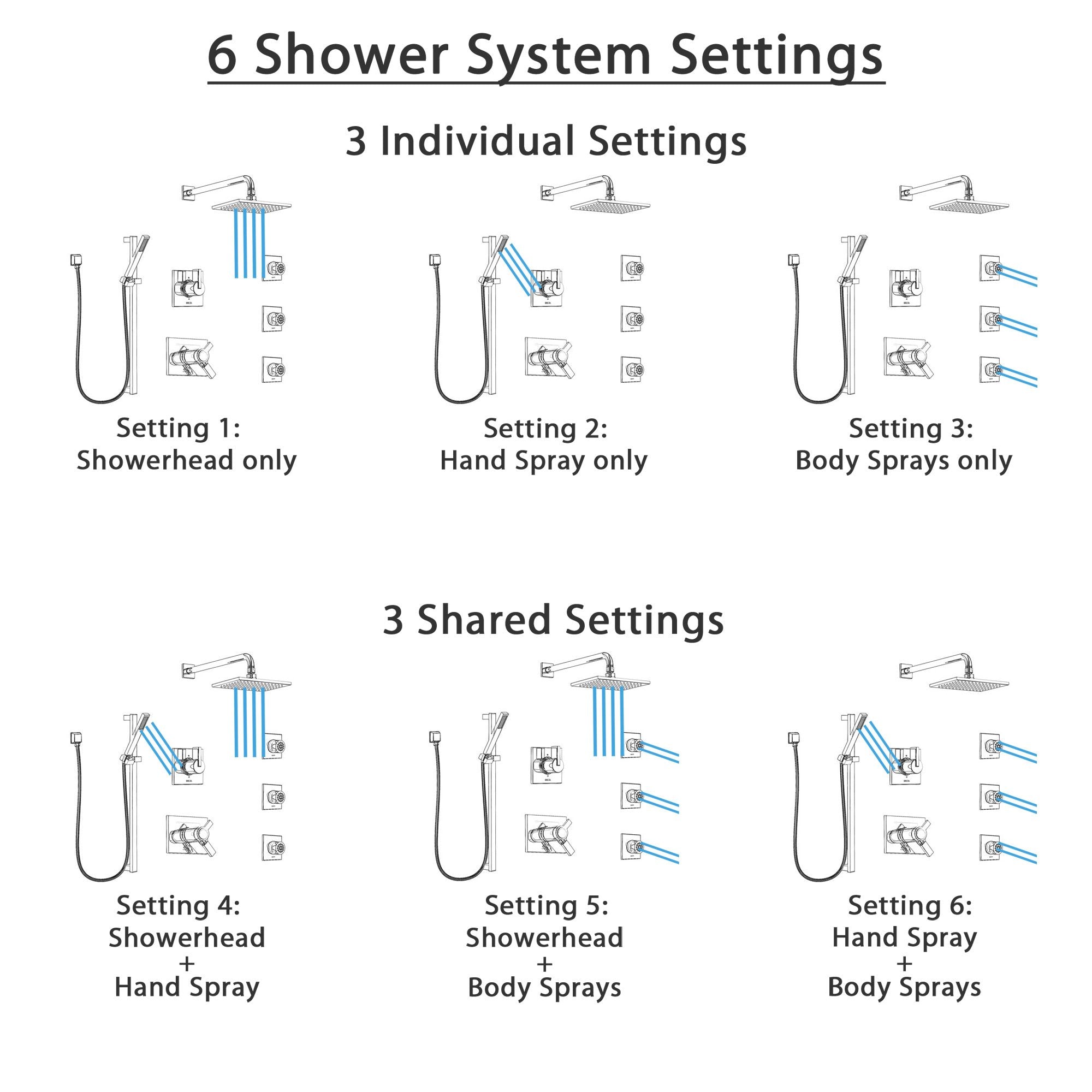 6 Shower System Settings

3 Individual Settings

Setting 1:
Showerhead only

Setting 2:
Hand Spray only

Setting 3:
Body Sprays only

3 Shared Settings

Setting 4:
Showerhead
+
Hand Spray

Setting 5:
Showerhead
+
Body Sprays

Setting 6:
Hand Spray
+
Body Sprays