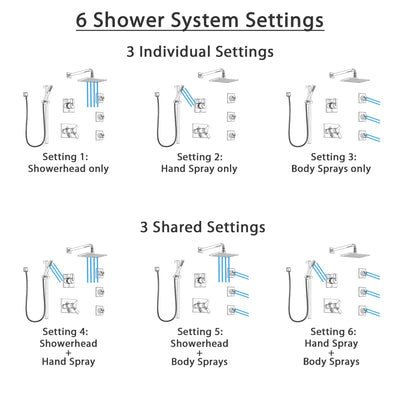 6 Shower System Settings

3 Individual Settings

Setting 1:
Showerhead only

Setting 2:
Hand Spray only

Setting 3:
Body Sprays only

3 Shared Settings

Setting 4:
Showerhead
+
Hand Spray

Setting 5:
Showerhead
+
Body Sprays

Setting 6:
Hand Spray
+
Body Sprays