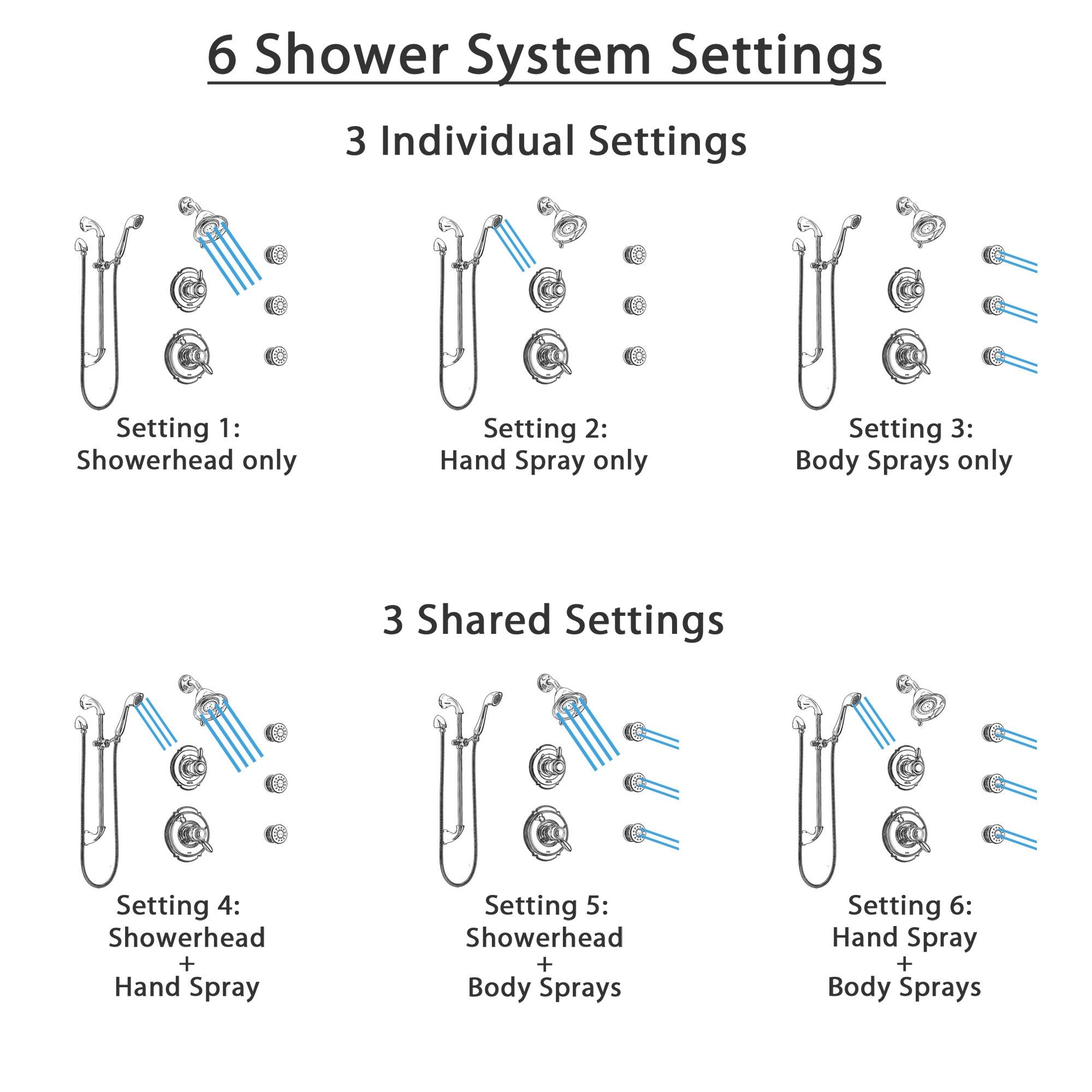 6 Shower System Settings

3 Individual Settings

Setting 1:
Showerhead only

Setting 2:
Hand Spray only

Setting 3:
Body Sprays only

3 Shared Settings

Setting 4:
Showerhead
+
Hand Spray

Setting 5:
Showerhead
+
Body Sprays

Setting 6:
Hand Spray
+
Body Sprays