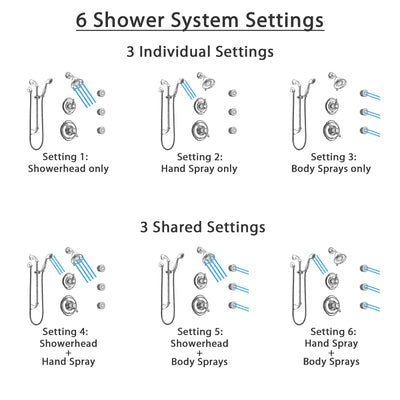 6 Shower System Settings

3 Individual Settings

Setting 1:
Showerhead only

Setting 2:
Hand Spray only

Setting 3:
Body Sprays only

3 Shared Settings

Setting 4:
Showerhead
+
Hand Spray

Setting 5:
Showerhead
+
Body Sprays

Setting 6:
Hand Spray
+
Body Sprays