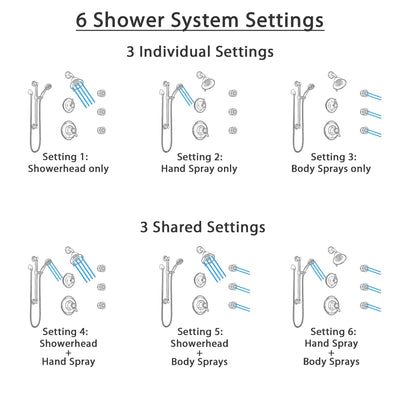 6 Shower System Settings

3 Individual Settings

Setting 1:
Showerhead only

Setting 2:
Hand Spray only

Setting 3:
Body Sprays only

3 Shared Settings

Setting 4:
Showerhead
+
Hand Spray

Setting 5:
Showerhead
+
Body Sprays

Setting 6:
Hand Spray
+
Body Sprays