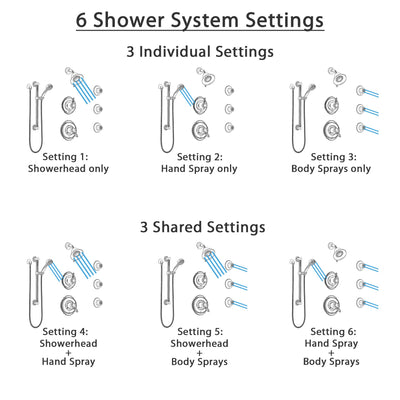 6 Shower System Settings

3 Individual Settings

Setting 1:
Showerhead only

Setting 2:
Hand Spray only

Setting 3:
Body Sprays only

3 Shared Settings

Setting 4:
Showerhead
+
Hand Spray

Setting 5:
Showerhead
+
Body Sprays

Setting 6:
Hand Spray
+
Body Sprays