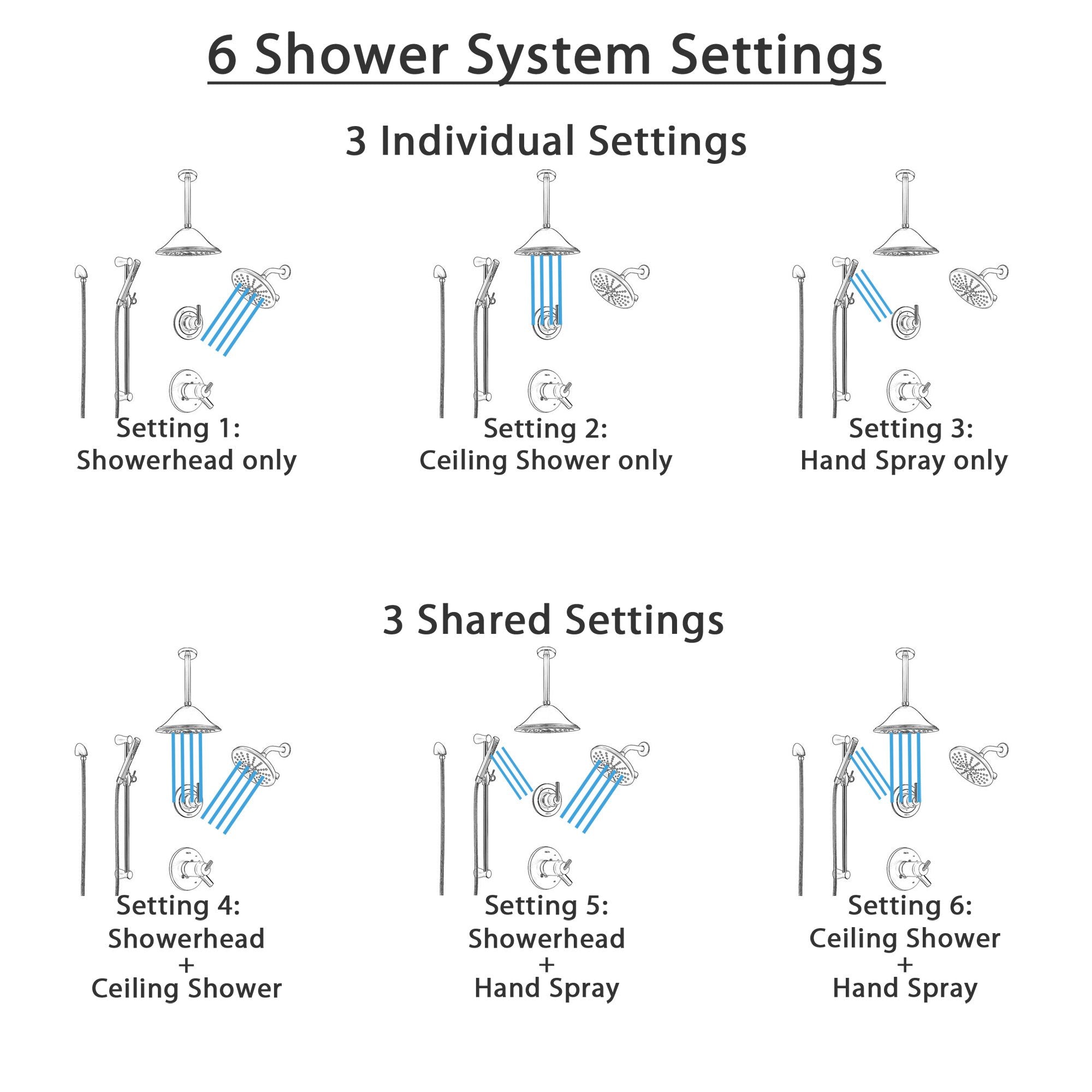 6 Shower System Settings

3 Individual Settings

Setting 1:
Showerhead only

Setting 2:
Ceiling Shower only

Setting 3:
Hand Spray only

3 Shared Settings

Setting 4:
Showerhead
+
Ceiling Shower

Setting 5:
Showerhead
+
Hand Spray

Setting 6:
Ceiling Shower
+
Hand Spray