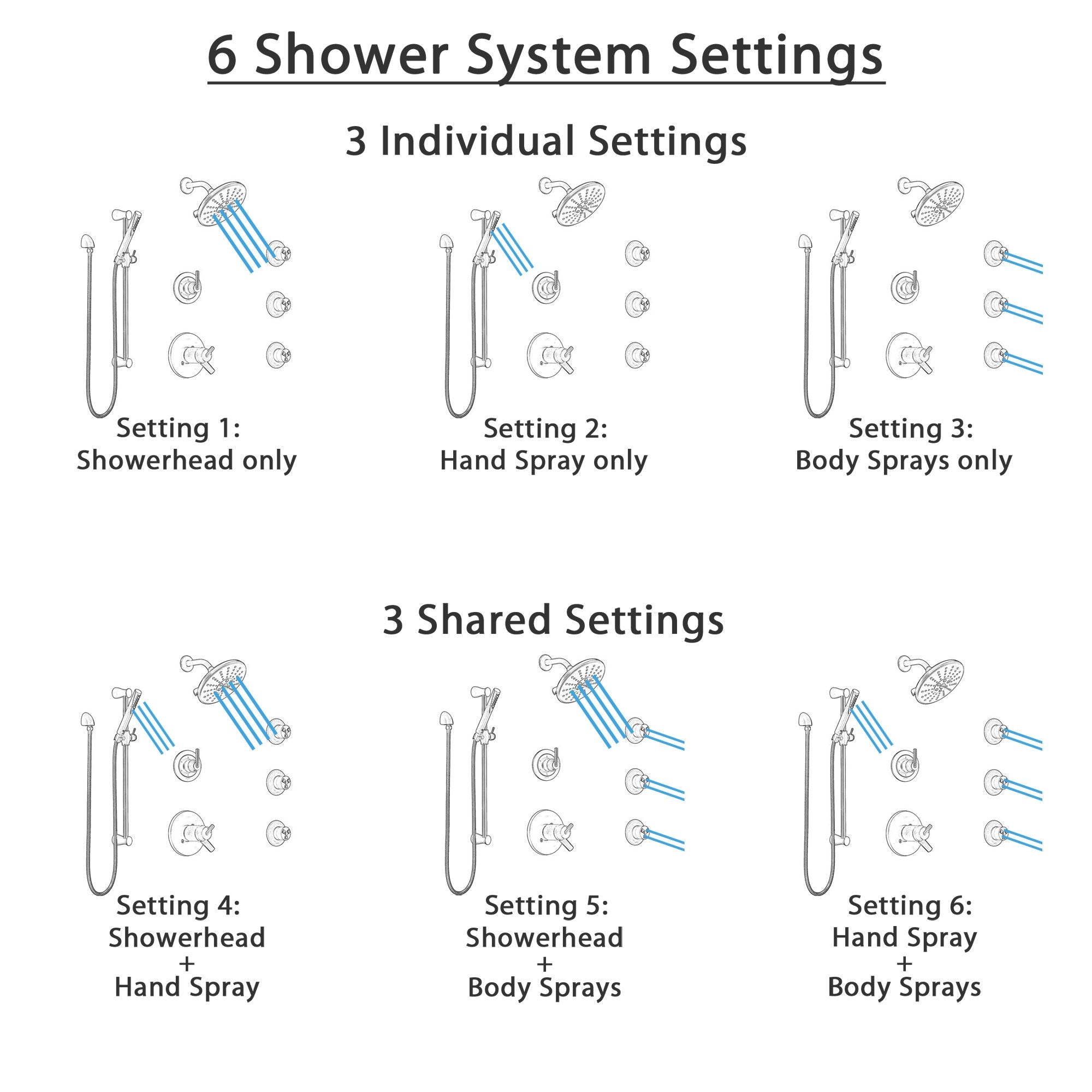 6 Shower System Settings

3 Individual Settings

Setting 1:
Showerhead only

Setting 2:
Hand Spray only

Setting 3:
Body Sprays only

3 Shared Settings

Setting 4:
Showerhead
+
Hand Spray

Setting 5:
Showerhead
+
Body Sprays

Setting 6:
Hand Spray
+
Body Sprays