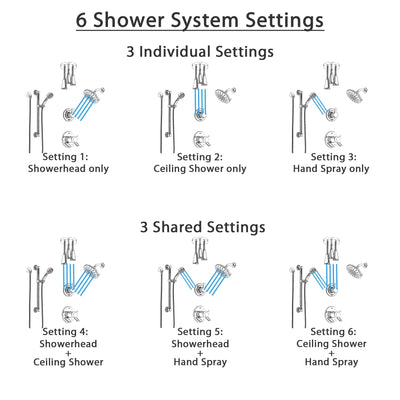 6 Shower System Settings

3 Individual Settings

Setting 1:
Showerhead only

Setting 2:
Ceiling Shower only

Setting 3:
Hand Spray only

3 Shared Settings

Setting 4:
Showerhead
+
Ceiling Shower

Setting 5:
Showerhead
+
Hand Spray

Setting 6:
Ceiling Shower
+
Hand Spray