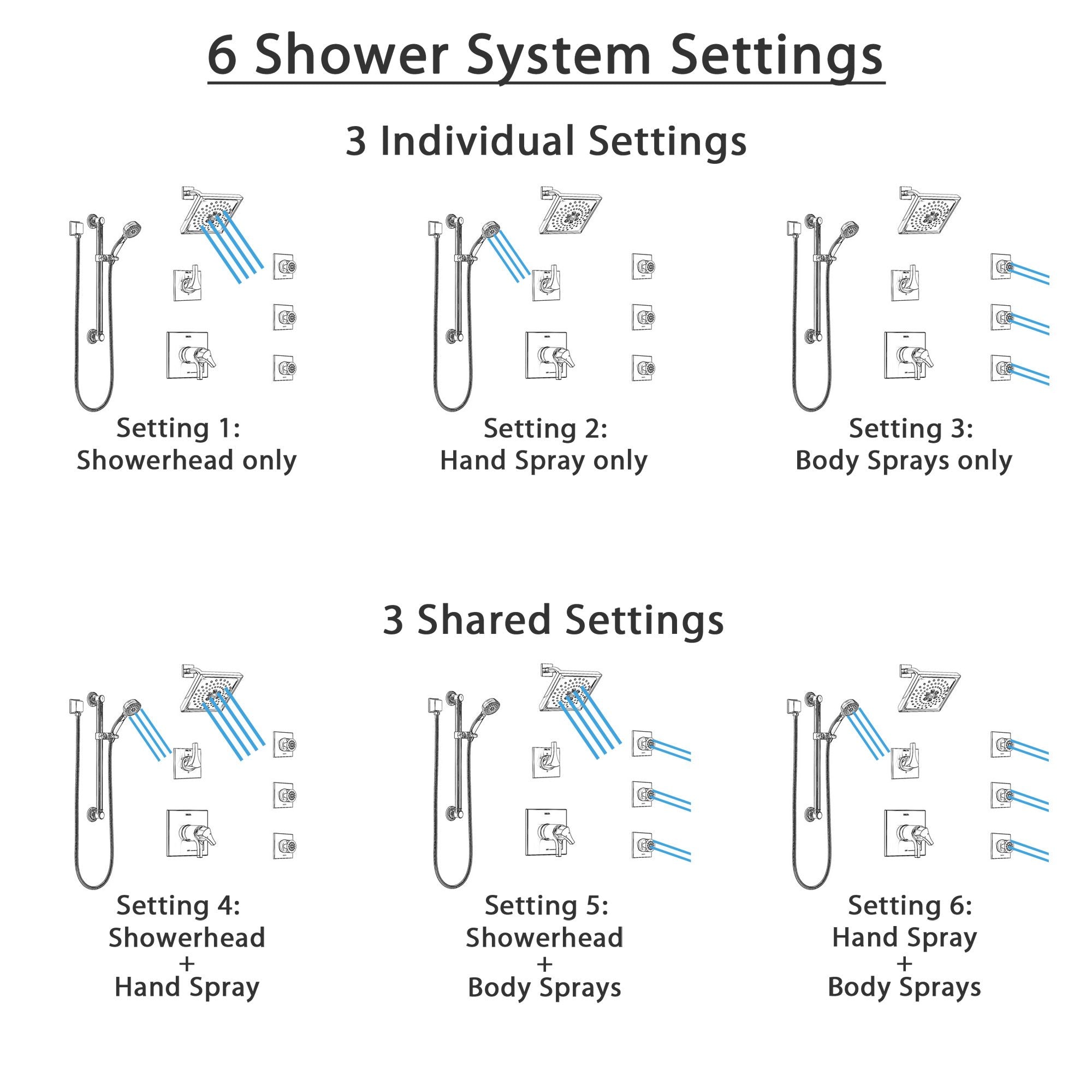 6 Shower System Settings

3 Individual Settings

Setting 1:
Showerhead only

Setting 2:
Hand Spray only

Setting 3:
Body Sprays only

3 Shared Settings

Setting 4:
Showerhead
+
Hand Spray

Setting 5:
Showerhead
+
Body Sprays

Setting 6:
Hand Spray
+
Body Sprays