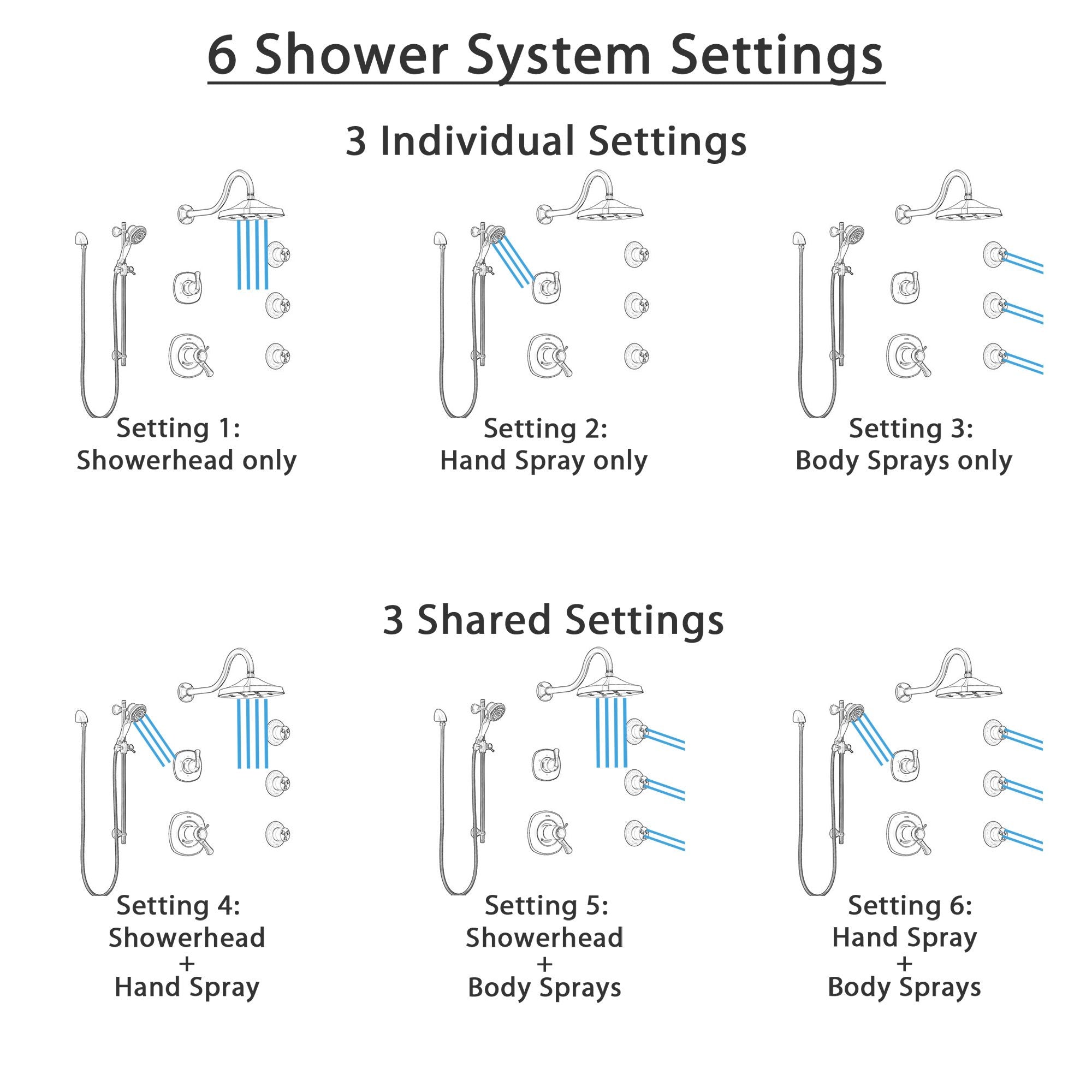 6 Shower System Settings

3 Individual Settings

Setting 1:
Showerhead only

Setting 2:
Hand Spray only

Setting 3:
Body Sprays only

3 Shared Settings

Setting 4:
Showerhead
+
Hand Spray

Setting 5:
Showerhead
+
Body Sprays

Setting 6:
Hand Spray
+
Body Sprays