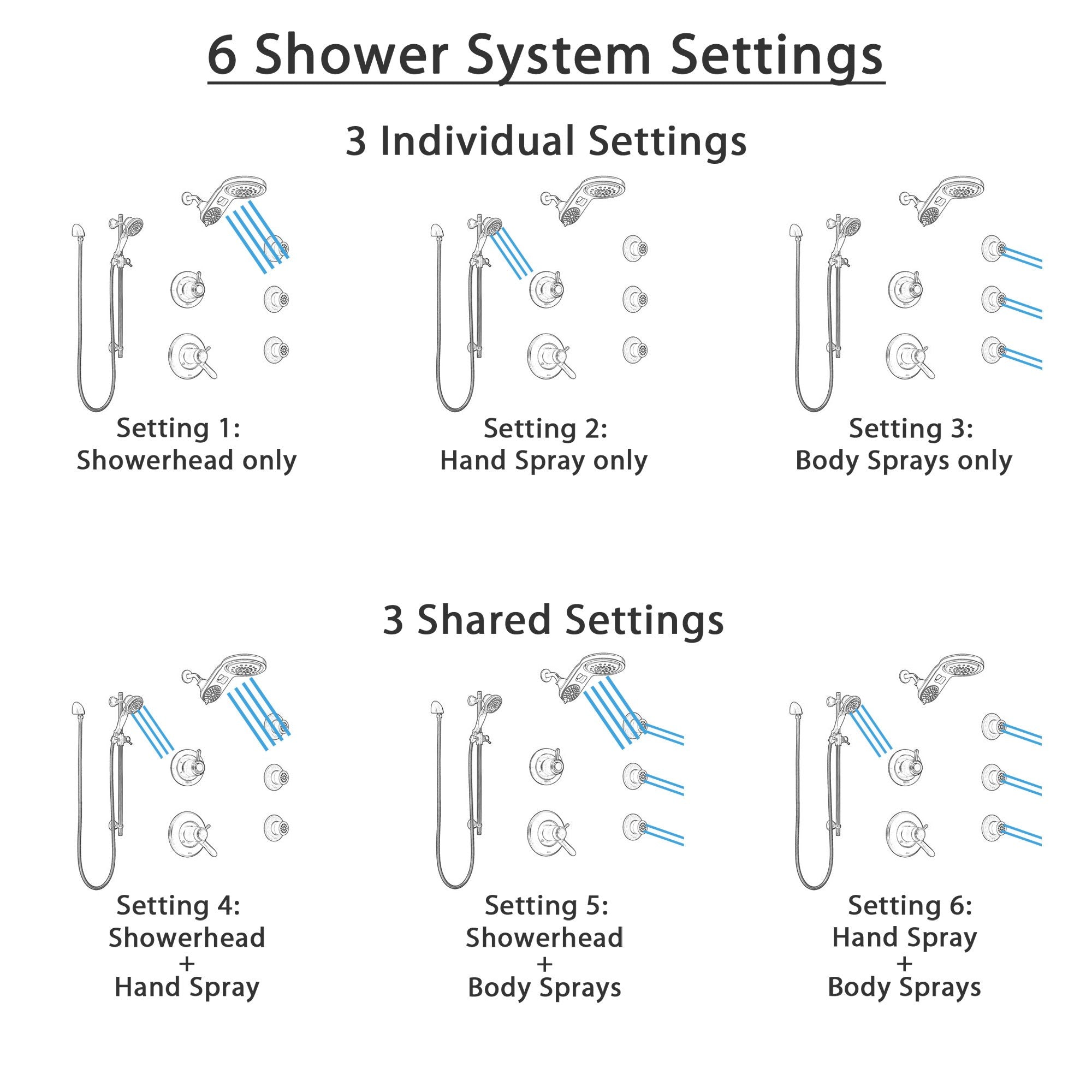 6 Shower System Settings

3 Individual Settings

Setting 1:
Showerhead only

Setting 2:
Hand Spray only

Setting 3:
Body Sprays only

3 Shared Settings

Setting 4:
Showerhead
+
Hand Spray

Setting 5:
Showerhead
+
Body Sprays

Setting 6:
Hand Spray
+
Body Sprays