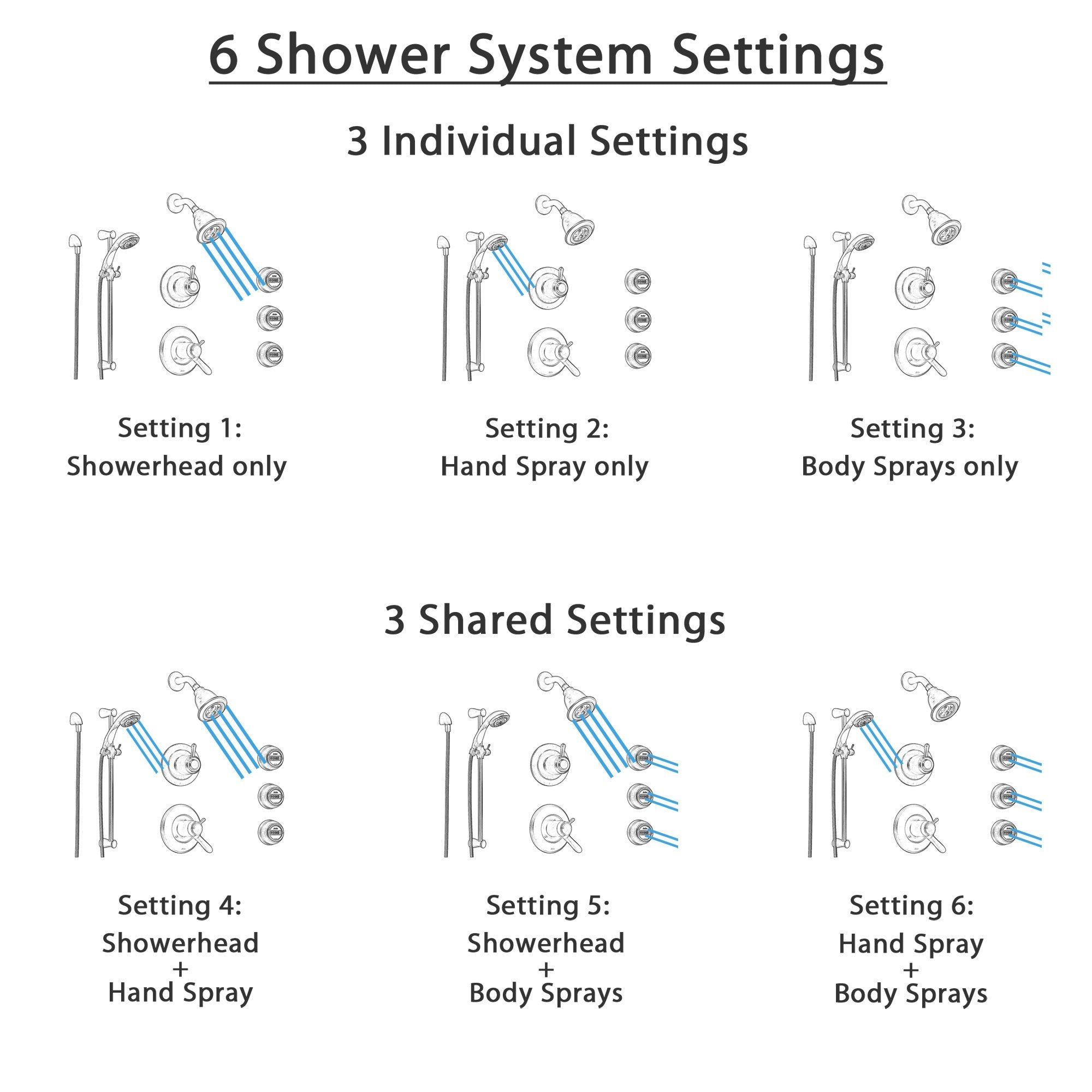 6 Shower System Settings

3 Individual Settings

Setting 1:
Showerhead only

Setting 2:
Hand Spray only

Setting 3:
Body Sprays only

3 Shared Settings

Setting 4:
Showerhead
+
Hand Spray

Setting 5:
Showerhead
+
Body Sprays

Setting 6:
Hand Spray
+
Body Sprays