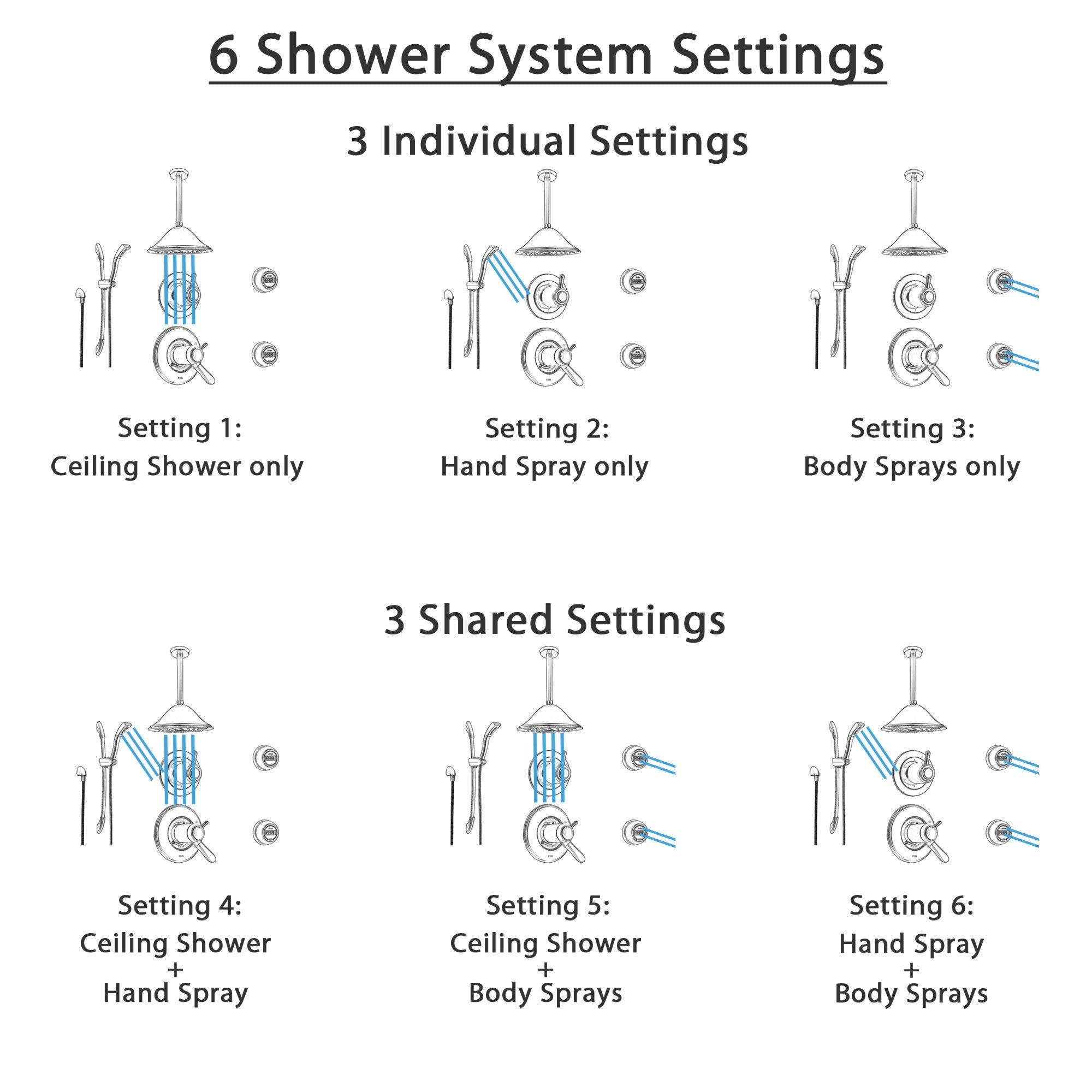 6 Shower System Settings

3 Individual Settings

Setting 1:
Ceiling Shower only

Setting 2:
Hand Spray only

Setting 3:
Body Sprays only

3 Shared Settings

Setting 4:
Ceiling Shower
+
Hand Spray

Setting 5:
Ceiling Shower
+
Body Sprays

Setting 6:
Hand Spray
+
Body Sprays