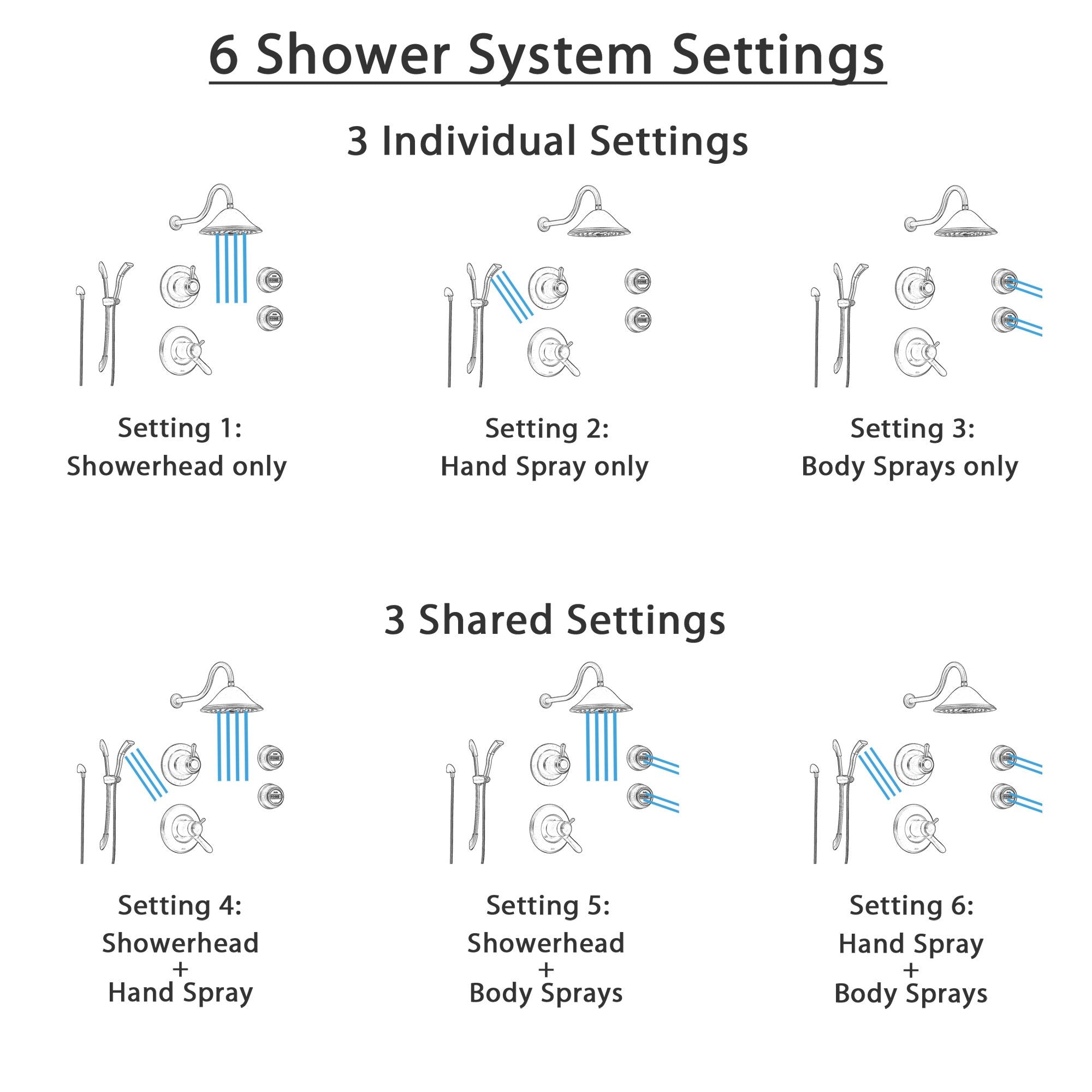 6 Shower System Settings

3 Individual Settings

Setting 1:
Showerhead only

Setting 2:
Hand Spray only

Setting 3:
Body Sprays only

3 Shared Settings

Setting 4:
Showerhead
+
Hand Spray

Setting 5:
Showerhead
+
Body Sprays

Setting 6:
Hand Spray
+
Body Sprays