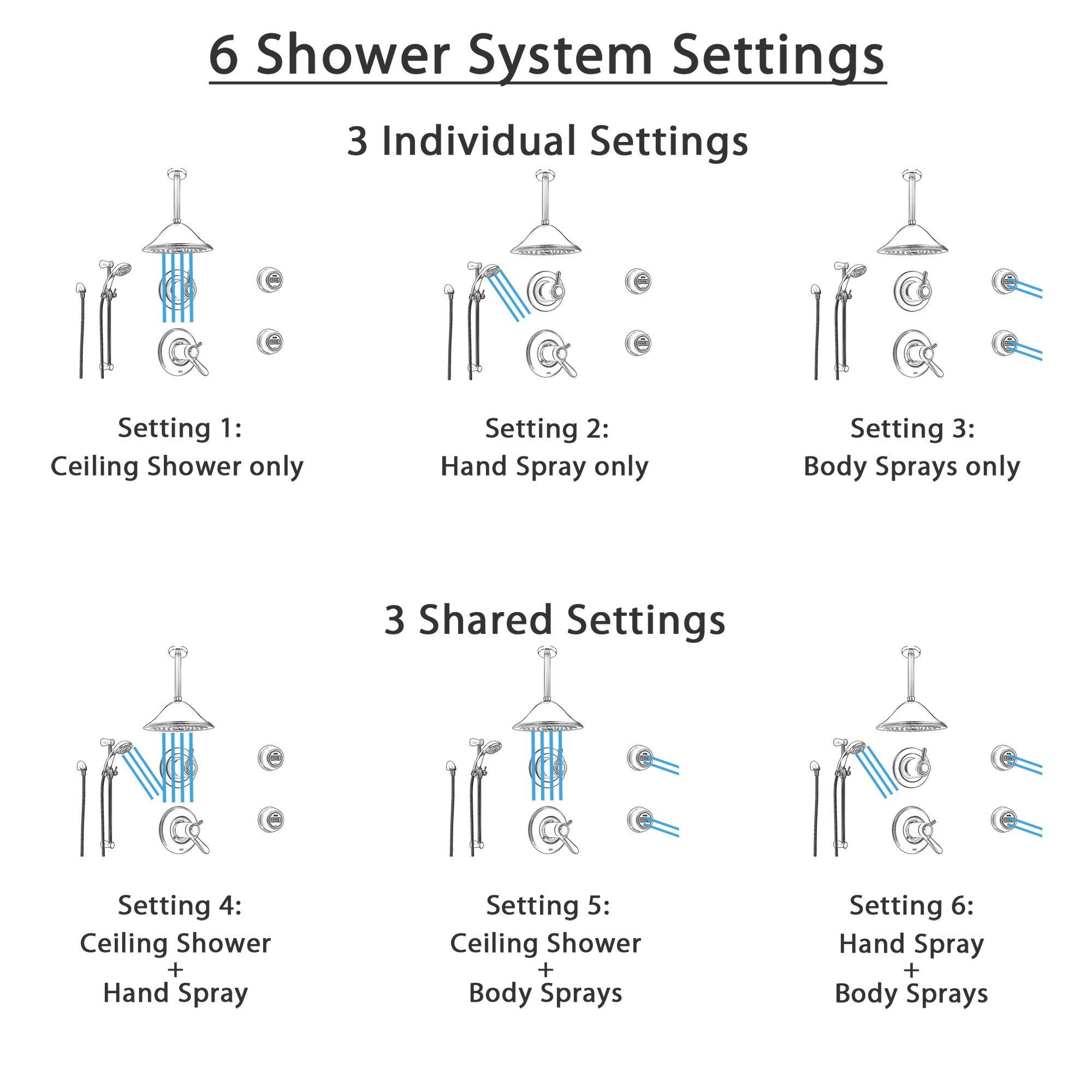 6 Shower System Settings

3 Individual Settings

Setting 1:
Ceiling Shower only

Setting 2:
Hand Spray only

Setting 3:
Body Sprays only

3 Shared Settings

Setting 4:
Ceiling Shower
+
Hand Spray

Setting 5:
Ceiling Shower
+
Body Sprays

Setting 6:
Hand Spray
+
Body Sprays