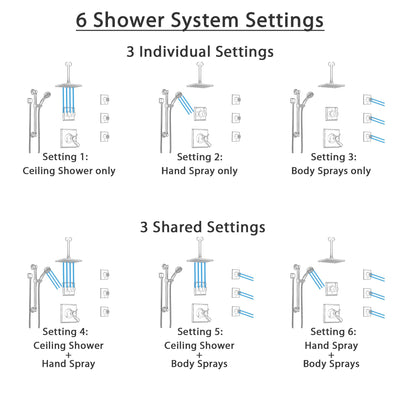 6 Shower System Settings

3 Individual Settings

Setting 1:
Ceiling Shower only

Setting 2:
Hand Spray only

Setting 3:
Body Sprays only

3 Shared Settings

Setting 4:
Ceiling Shower
+
Hand Spray

Setting 5:
Ceiling Shower
+
Body Sprays

Setting 6:
Hand Spray
+
Body Sprays