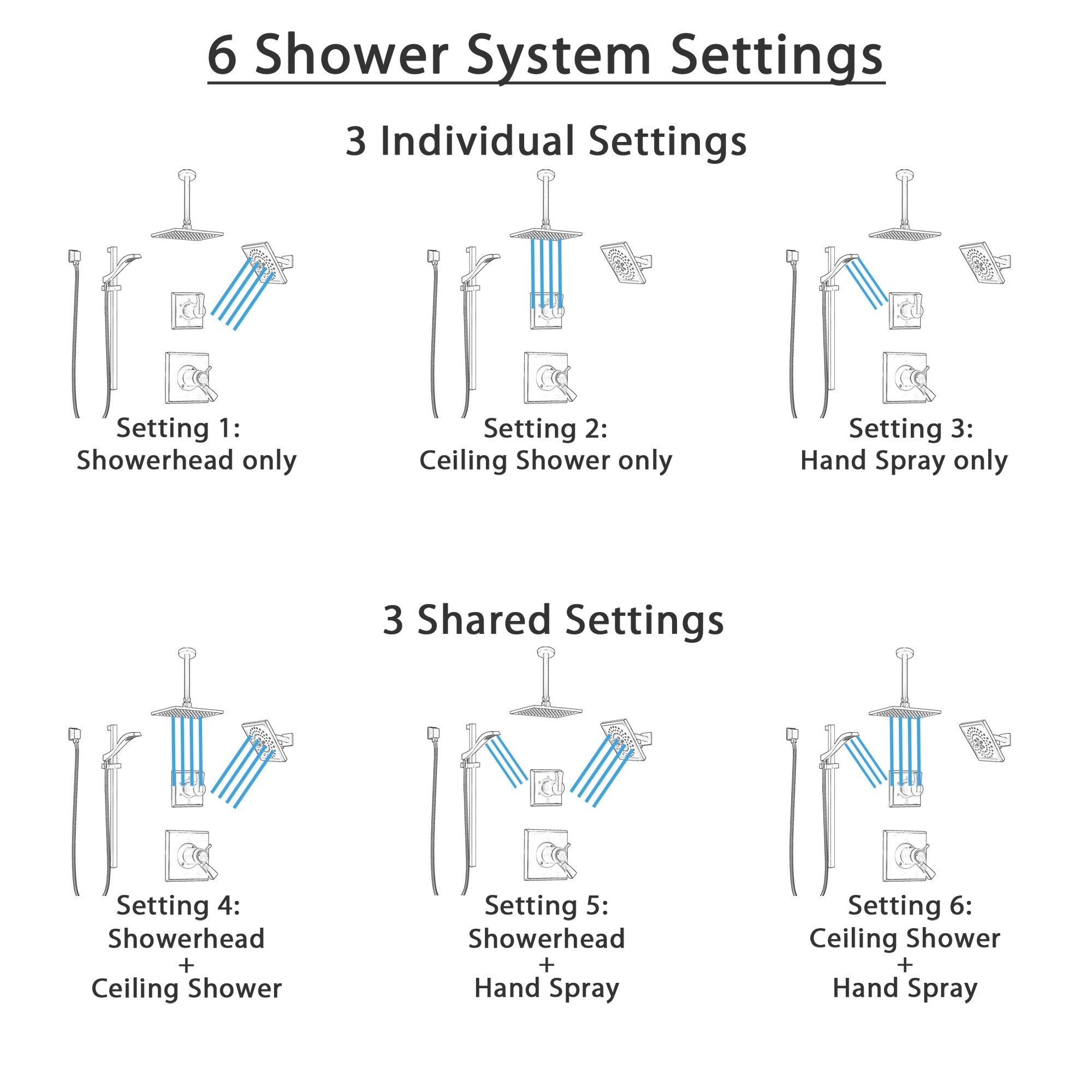 6 Shower System Settings

3 Individual Settings

Setting 1:
Showerhead only

Setting 2:
Ceiling Shower only

Setting 3:
Hand Spray only

3 Shared Settings

Setting 4:
Showerhead
+
Ceiling Shower

Setting 5:
Showerhead
+
Hand Spray

Setting 6:
Ceiling Shower
+
Hand Spray