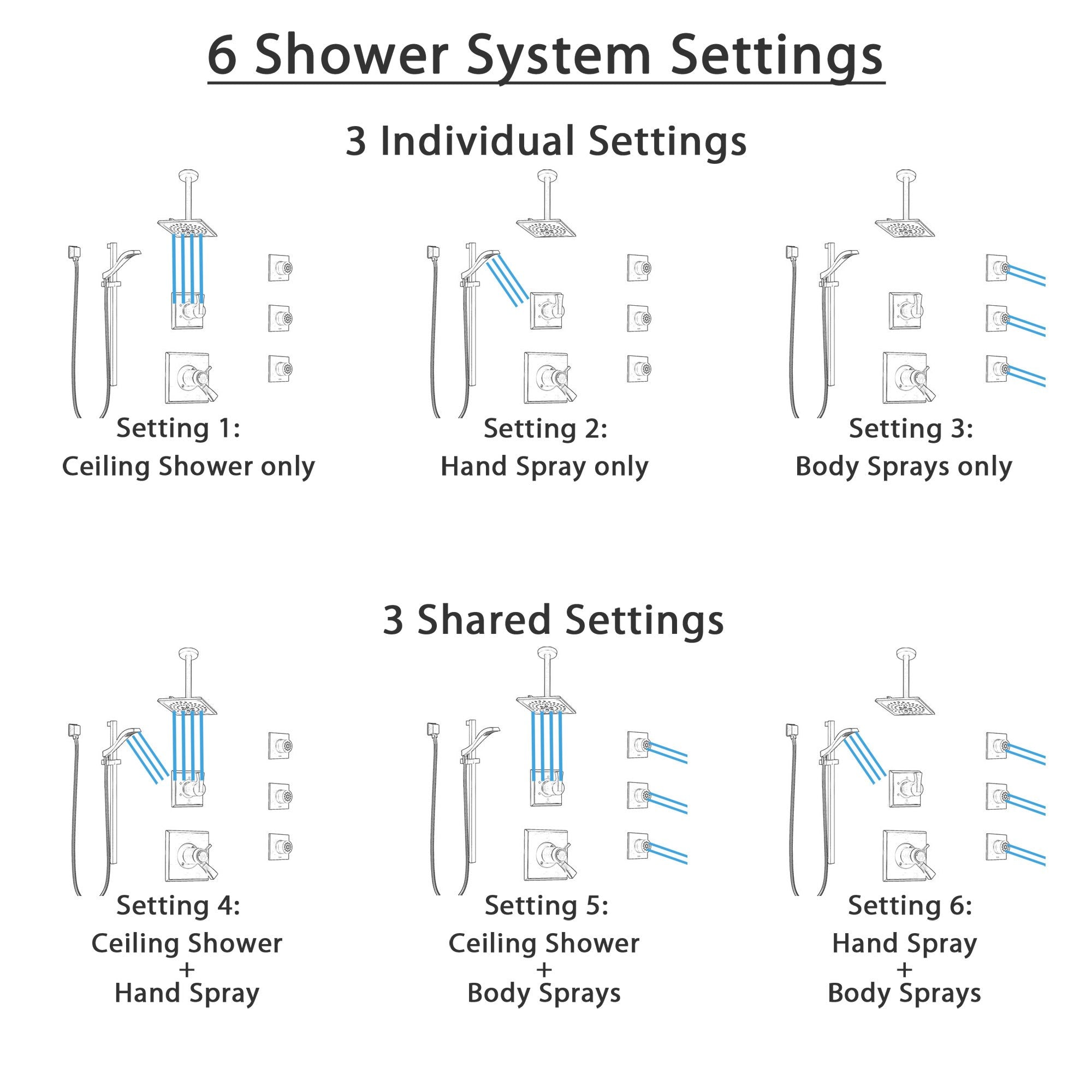 6 Shower System Settings

3 Individual Settings

Setting 1:
Ceiling Shower only

Setting 2:
Hand Spray only

Setting 3:
Body Sprays only

3 Shared Settings

Setting 4:
Ceiling Shower
+
Hand Spray

Setting 5:
Ceiling Shower
+
Body Sprays

Setting 6:
Hand Spray
+
Body Sprays