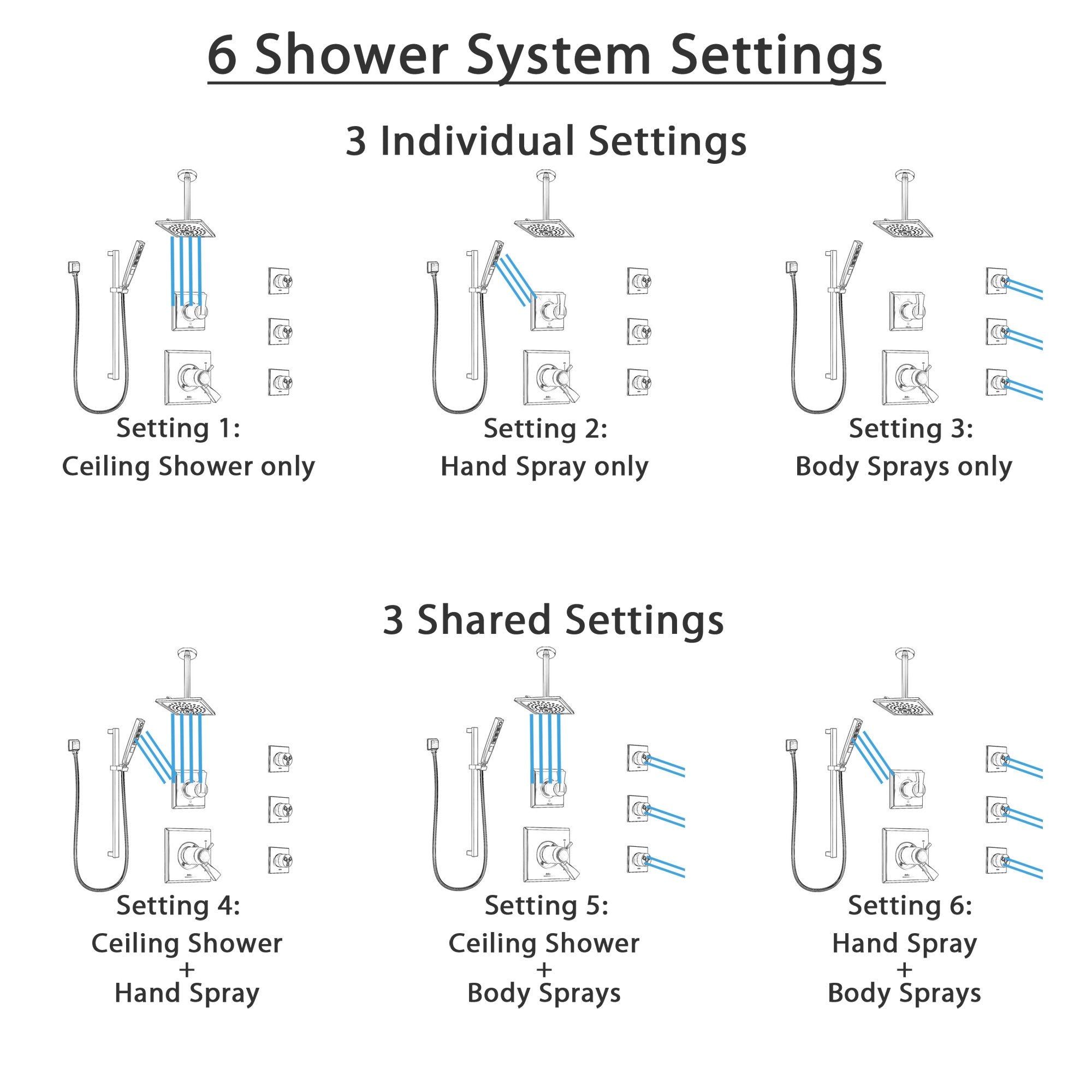 6 Shower System Settings

3 Individual Settings

Setting 1:
Ceiling Shower only

Setting 2:
Hand Spray only

Setting 3:
Body Sprays only

3 Shared Settings

Setting 4:
Ceiling Shower
+
Hand Spray

Setting 5:
Ceiling Shower
+
Body Sprays

Setting 6:
Hand Spray
+
Body Sprays