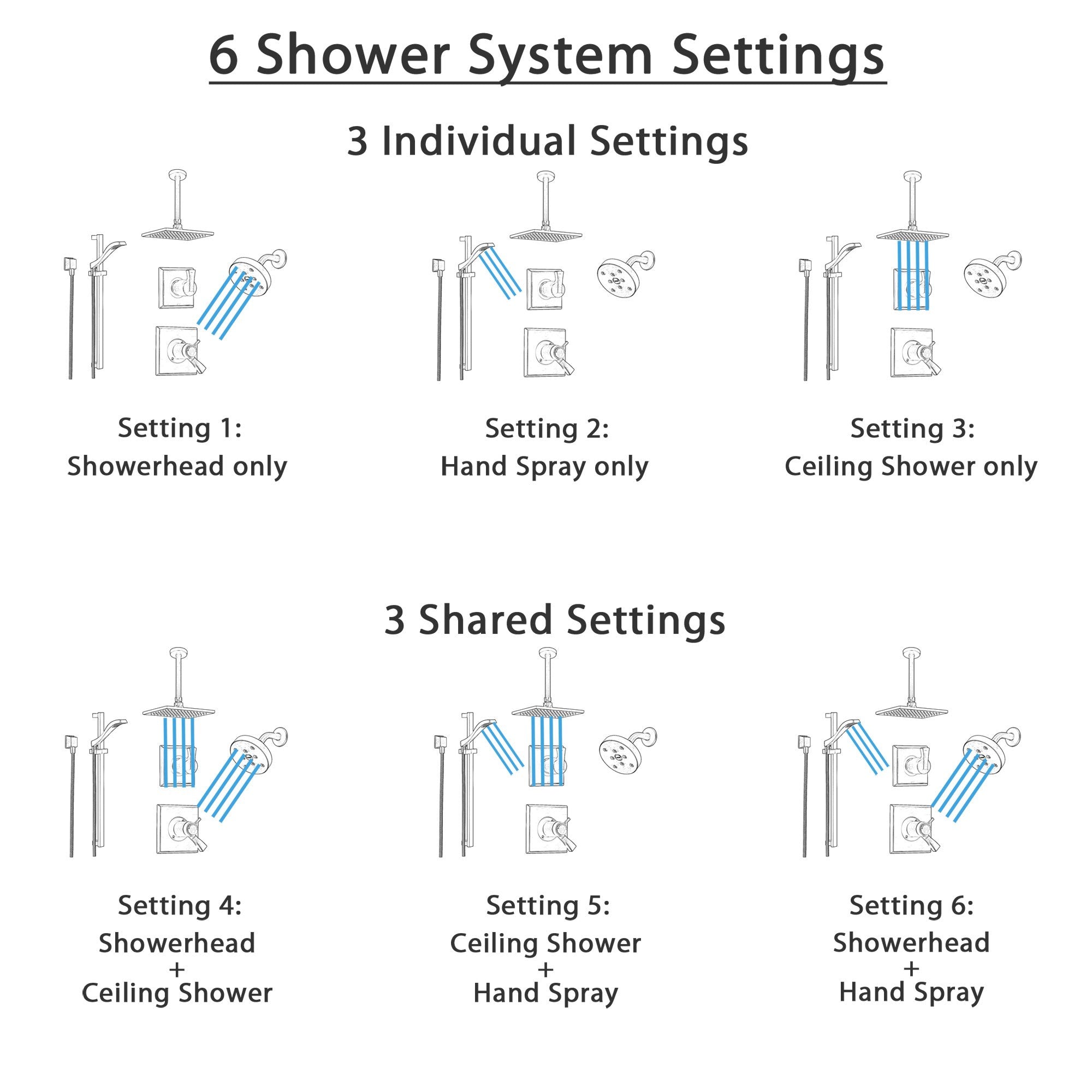 6 Shower System Settings

3 Individual Settings

Setting 1:
Showerhead only

Setting 2:
Hand Spray only

Setting 3:
Ceiling Shower only

3 Shared Settings

Setting 4:
Showerhead
+
Ceiling Shower

Setting 5:
Ceiling Shower
+
Hand Spray

Setting 6:
Showerhead
+
Hand Spray