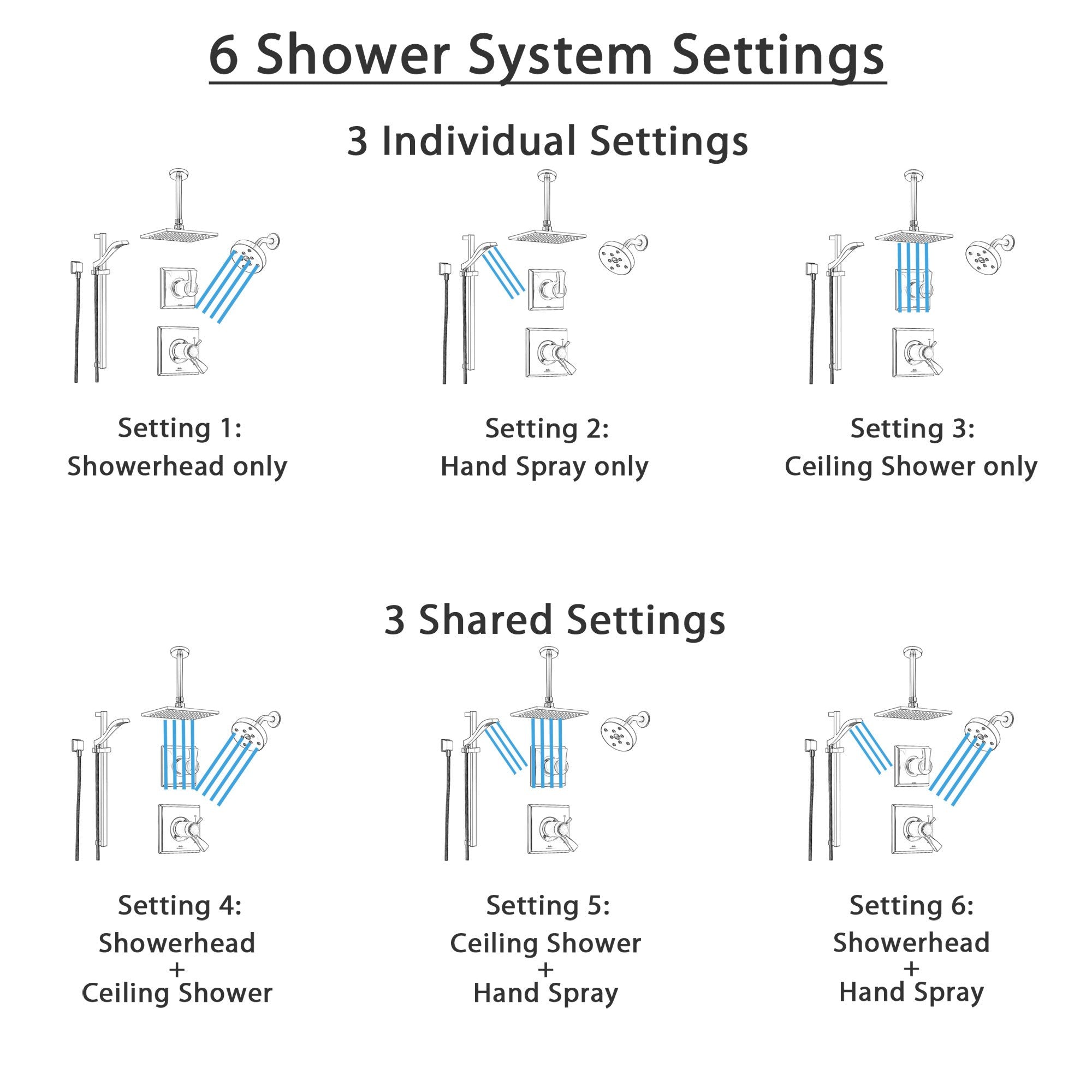 6 Shower System Settings

3 Individual Settings

Setting 1:
Showerhead only

Setting 2:
Hand Spray only

Setting 3:
Ceiling Shower only

3 Shared Settings

Setting 4:
Showerhead
+
Ceiling Shower

Setting 5:
Ceiling Shower
+
Hand Spray

Setting 6:
Showerhead
+
Hand Spray