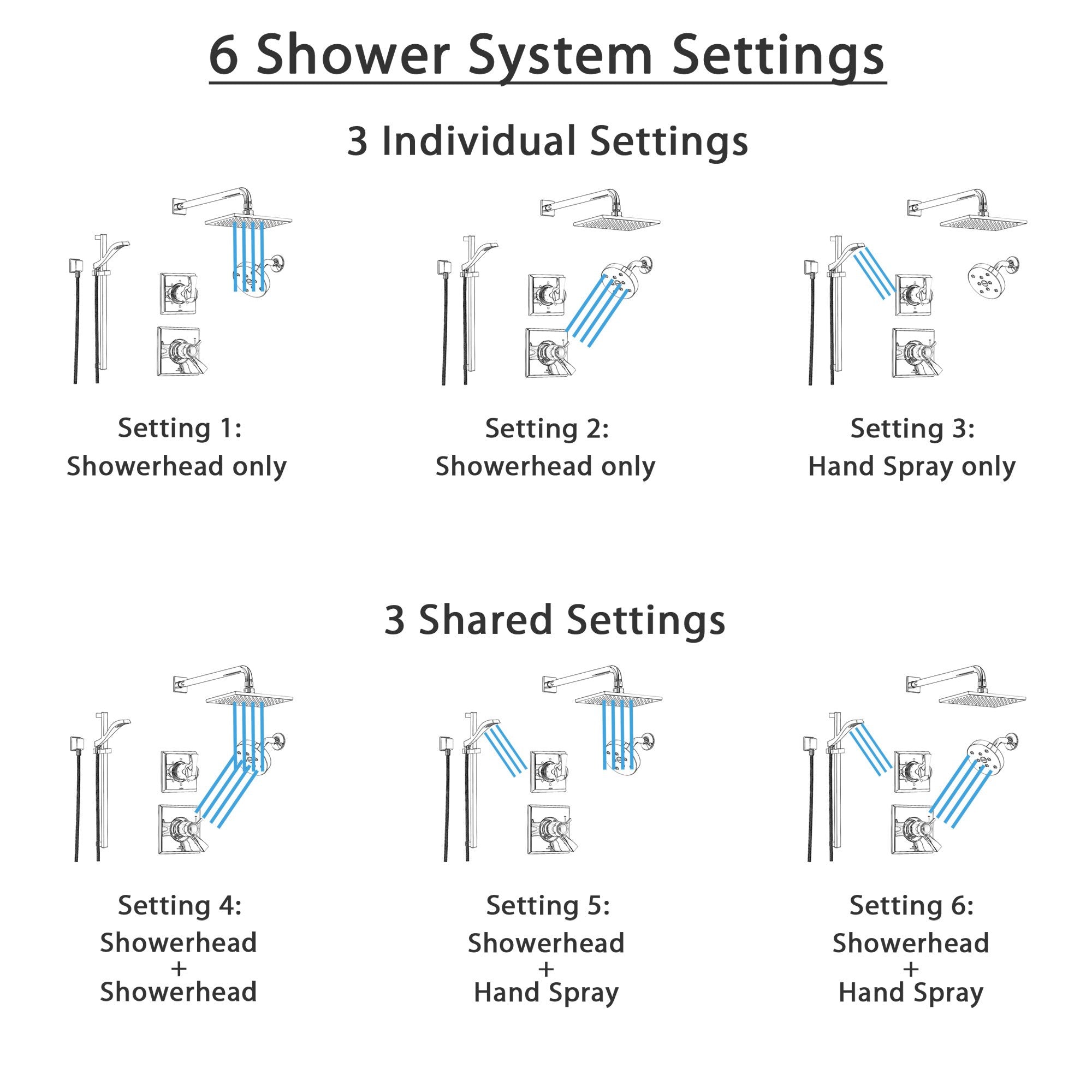 6 Shower System Settings

3 Individual Settings

Setting 1:
Showerhead only

Setting 2:
Showerhead only

Setting 3:
Hand Spray only

3 Shared Settings

Setting 4:
Showerhead
+
Showerhead

Setting 5:
Showerhead
+
Hand Spray

Setting 6:
Showerhead
+
Hand Spray