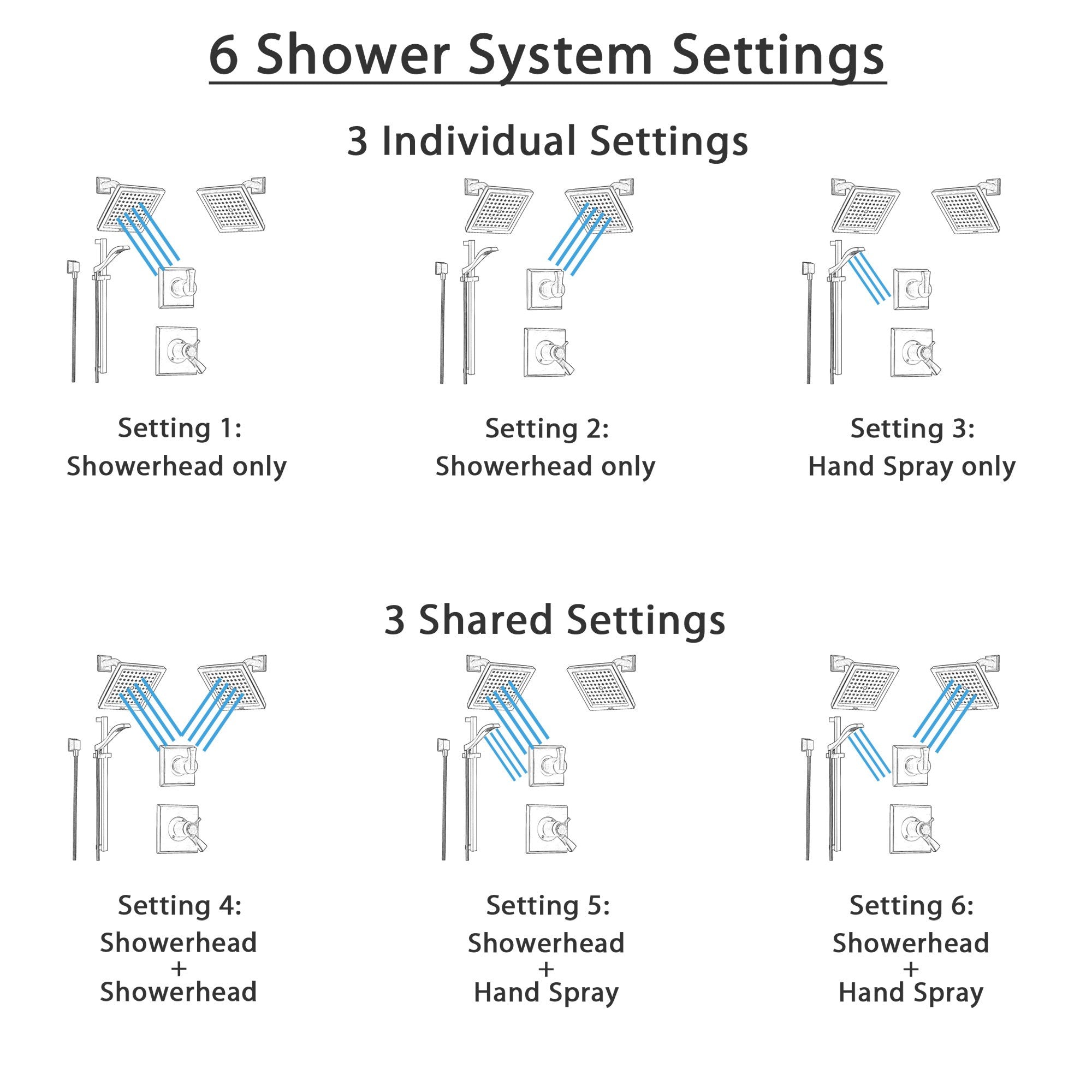 6 Shower System Settings

3 Individual Settings

Setting 1:
Showerhead only

Setting 2:
Showerhead only

Setting 3:
Hand Spray only

3 Shared Settings

Setting 4:
Showerhead
+
Showerhead

Setting 5:
Showerhead
+
Hand Spray

Setting 6:
Showerhead
+
Hand Spray