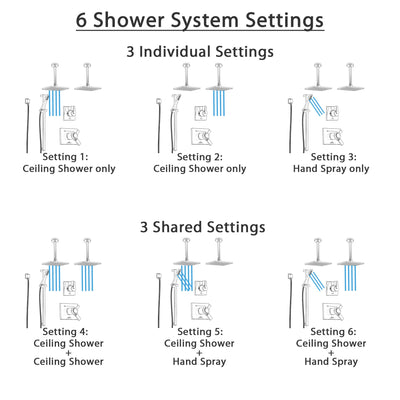 6 Shower System Settings

3 Individual Settings

Setting 1:
Ceiling Shower only

Setting 2:
Ceiling Shower only

Setting 3:
Hand Spray only

3 Shared Settings

Setting 4:
Ceiling Shower
+
Ceiling Shower

Setting 5:
Ceiling Shower
+
Hand Spray

Setting 6:
Ceiling Shower
+
Hand Spray