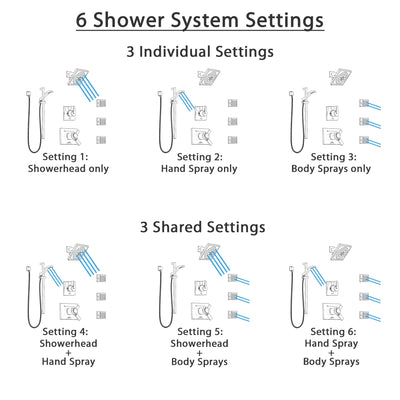 6 Shower System Settings

3 Individual Settings

Setting 1:
Showerhead only

Setting 2:
Hand Spray only

Setting 3:
Body Sprays only

3 Shared Settings

Setting 4:
Showerhead
+
Hand Spray

Setting 5:
Showerhead
+
Body Sprays

Setting 6:
Hand Spray
+
Body Sprays